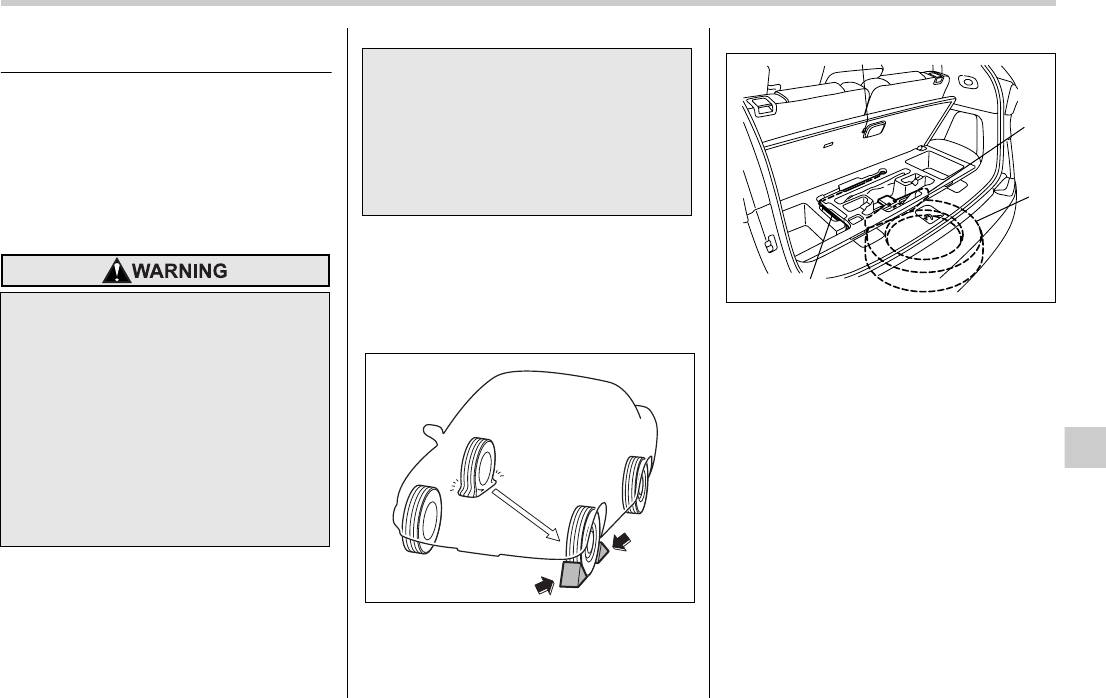 WARNING