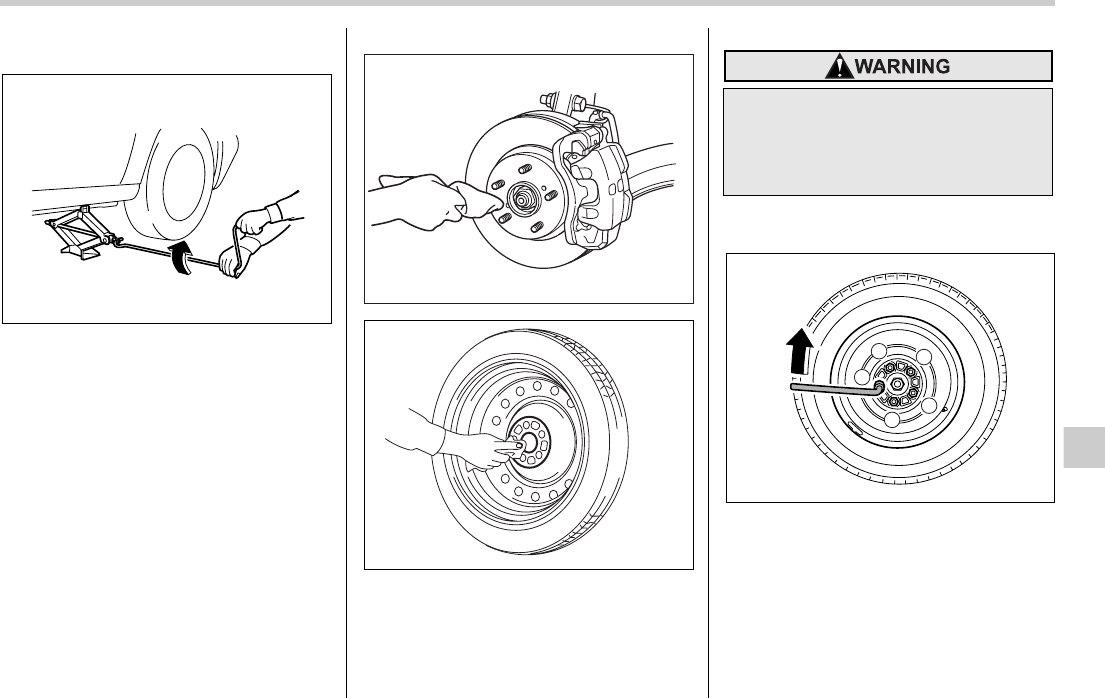 WARNING