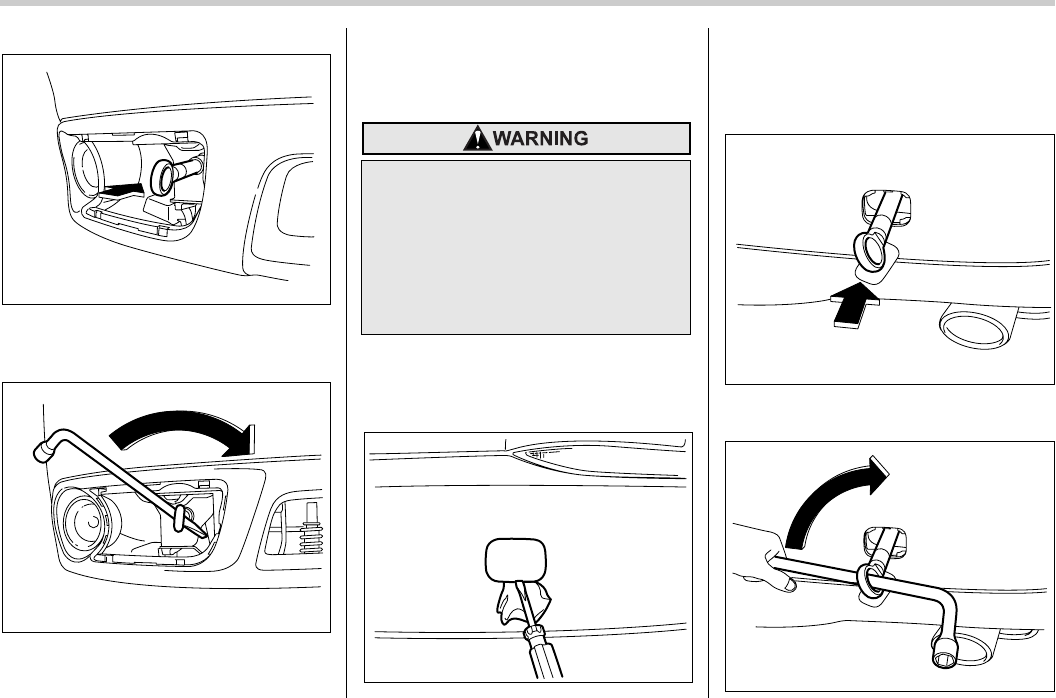 WARNING