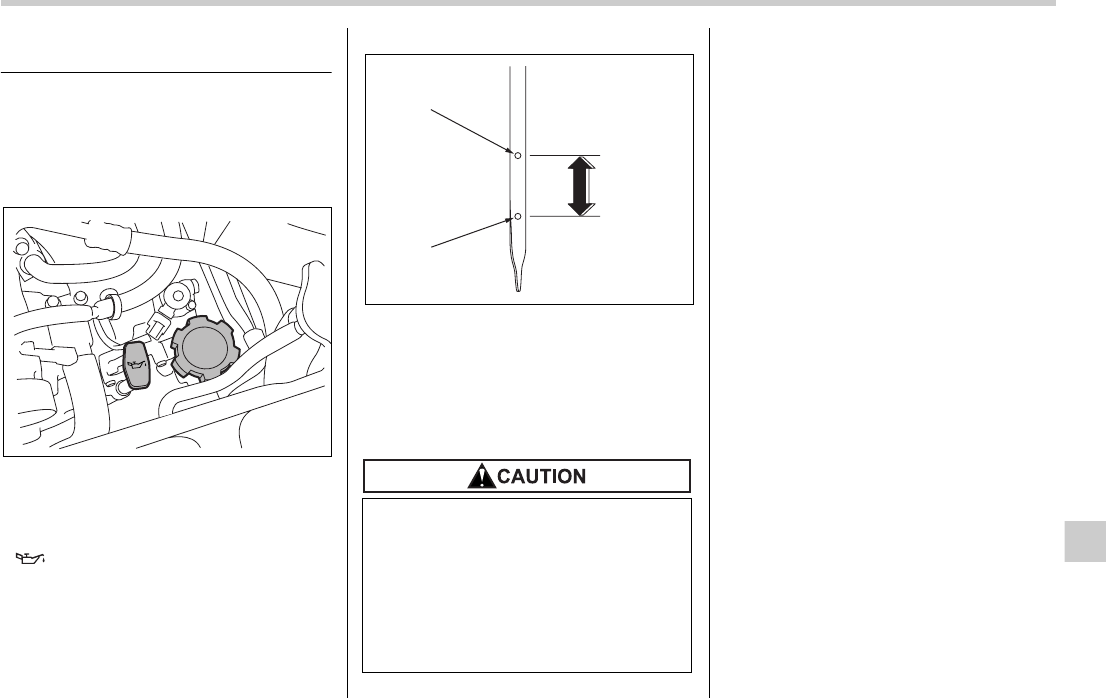 CAUTION