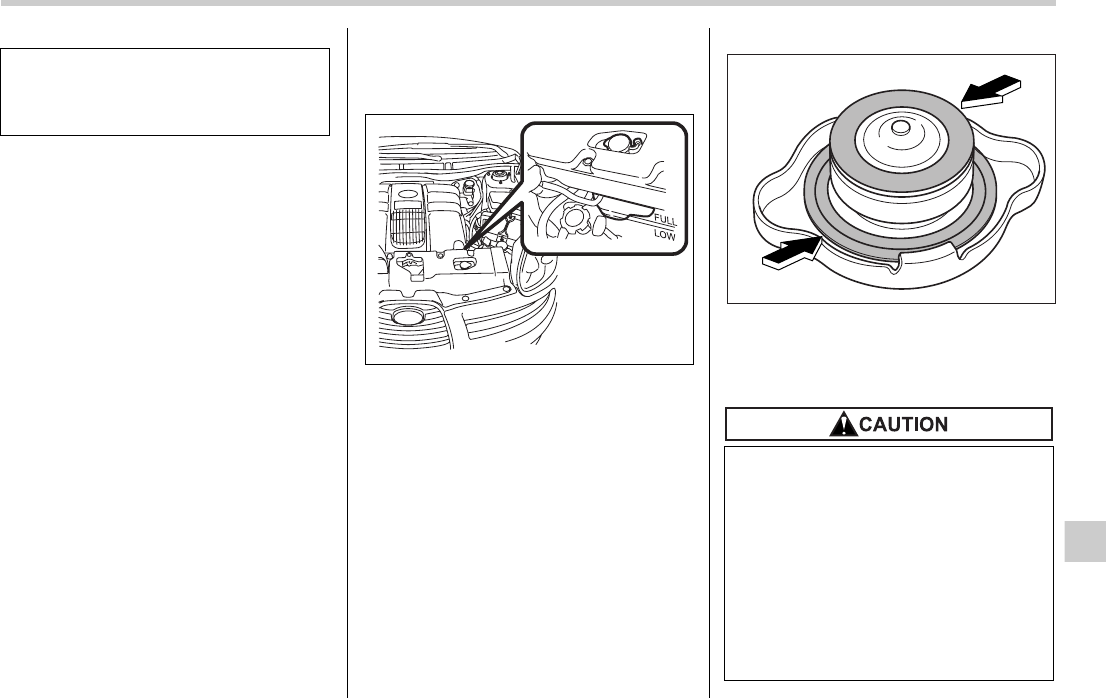 FULL
LOW

CAUTION