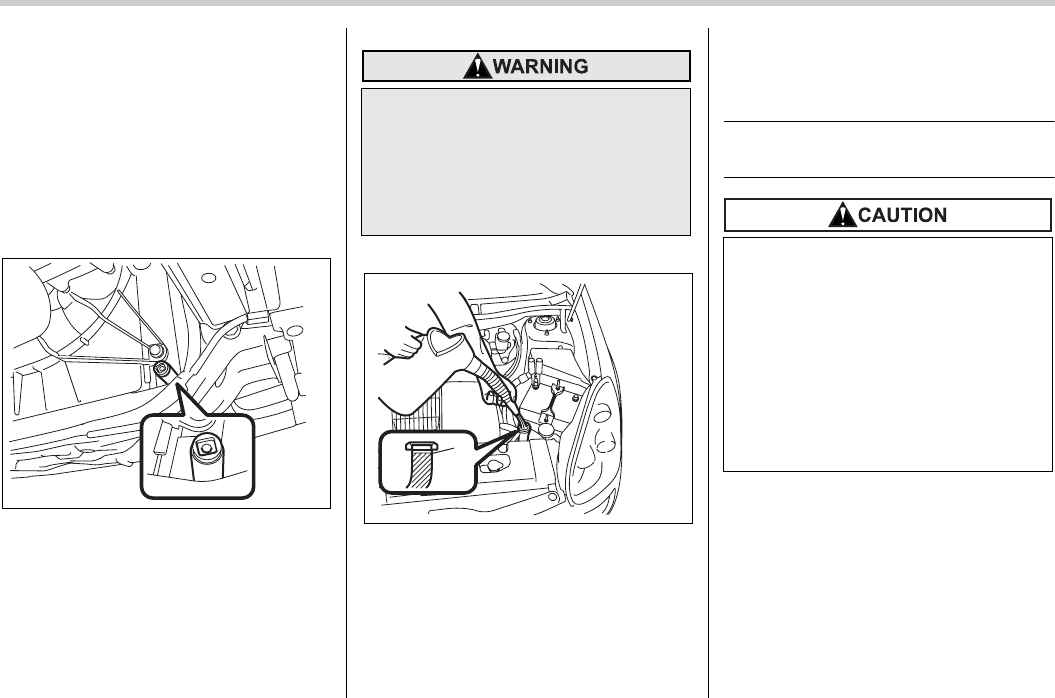 WARNING

CAUTION