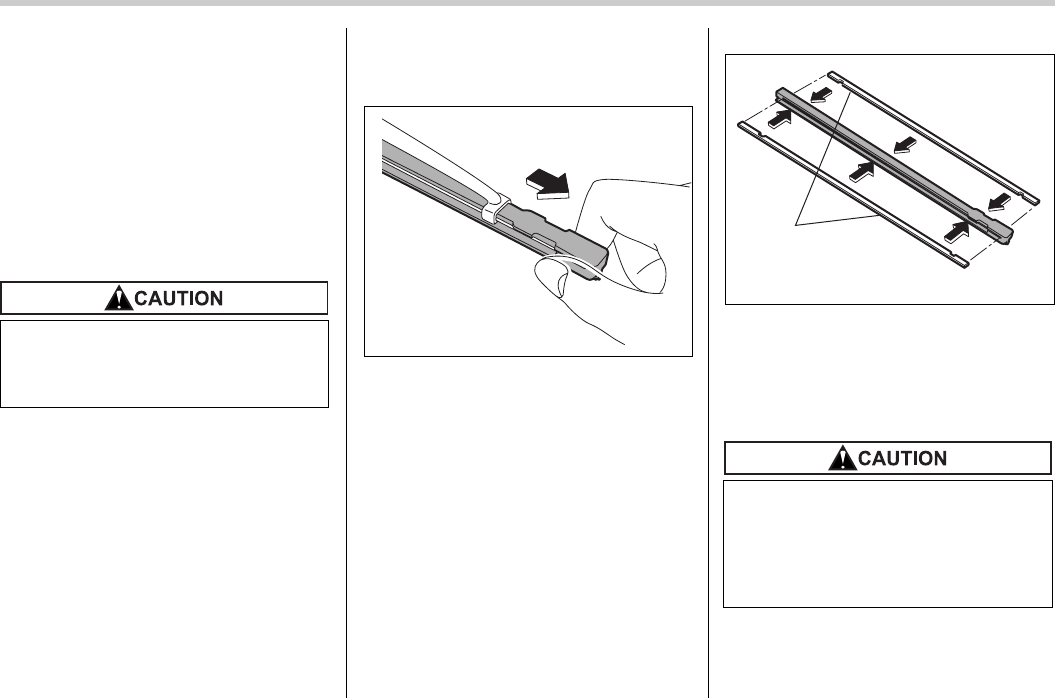 CAUTION

CAUTION