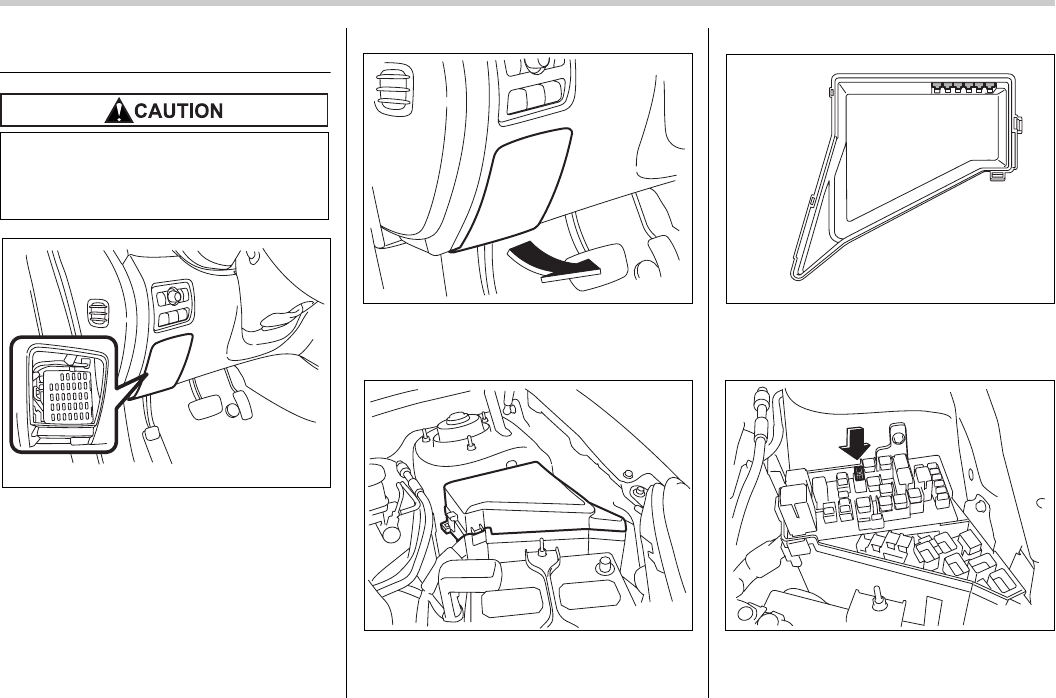 CAUTION