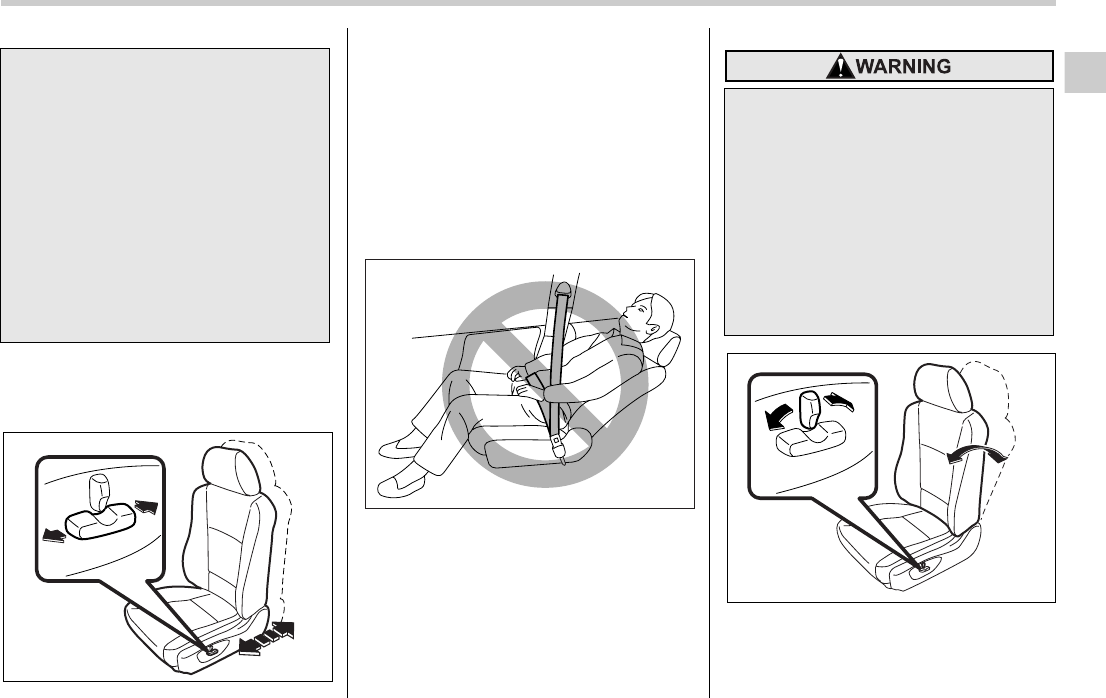 WARNING