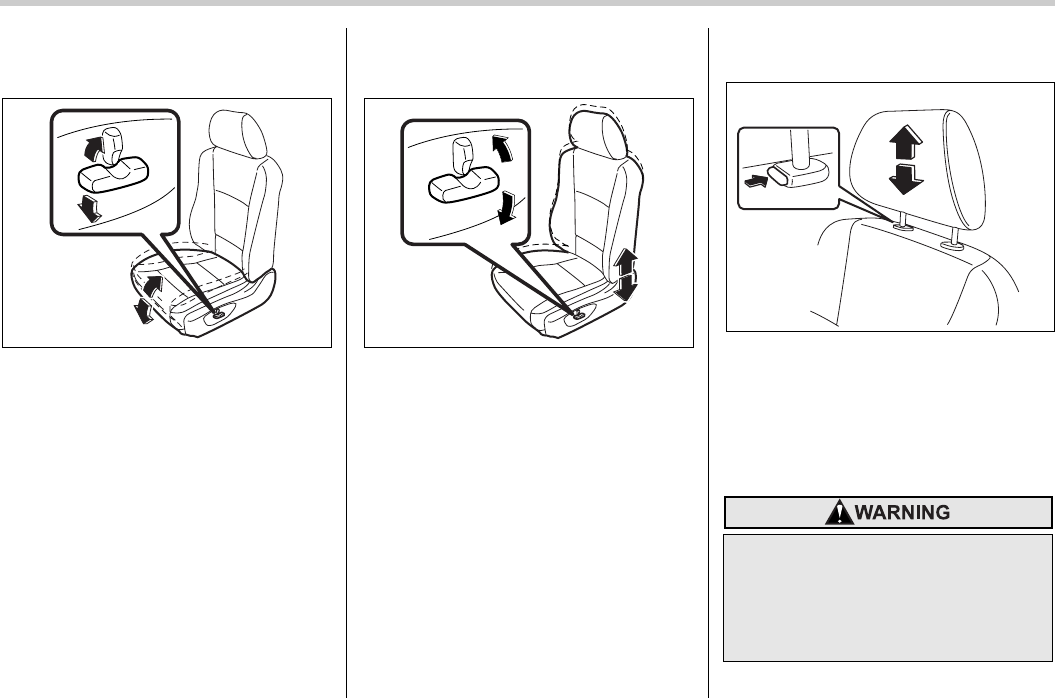 WARNING