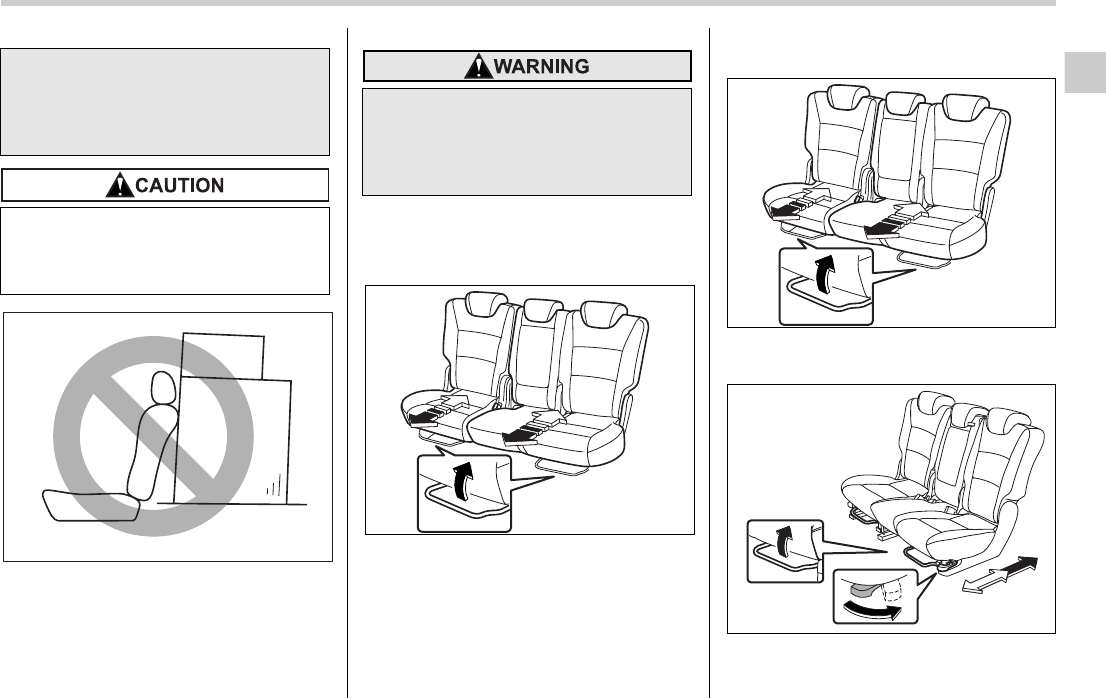 CAUTION

WARNING