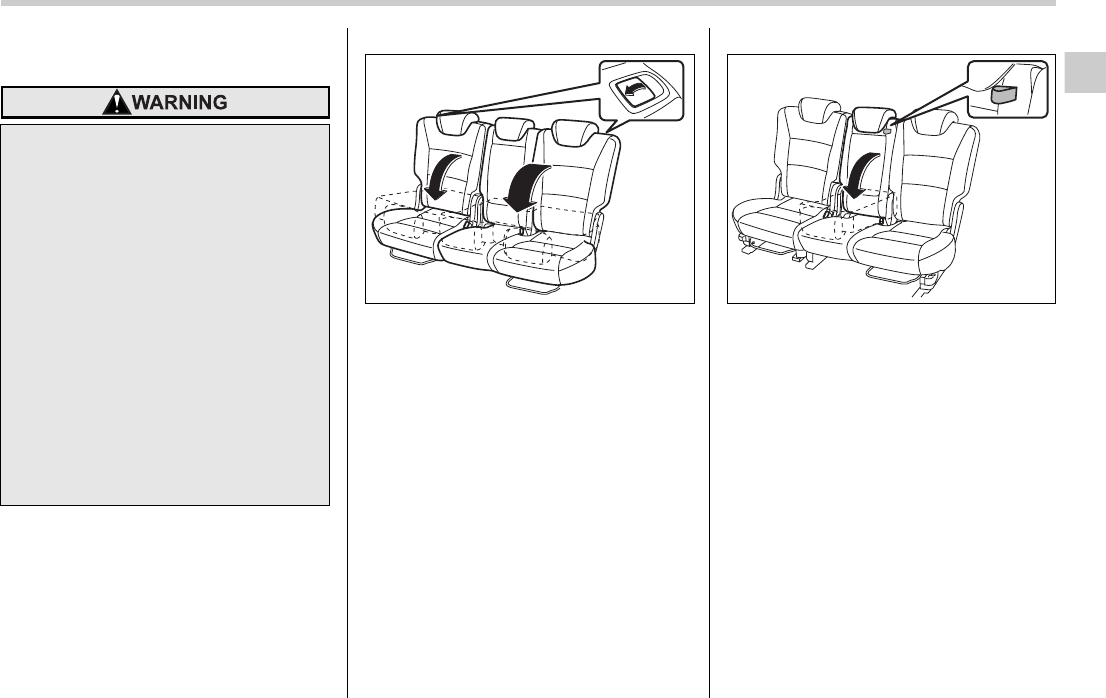 WARNING