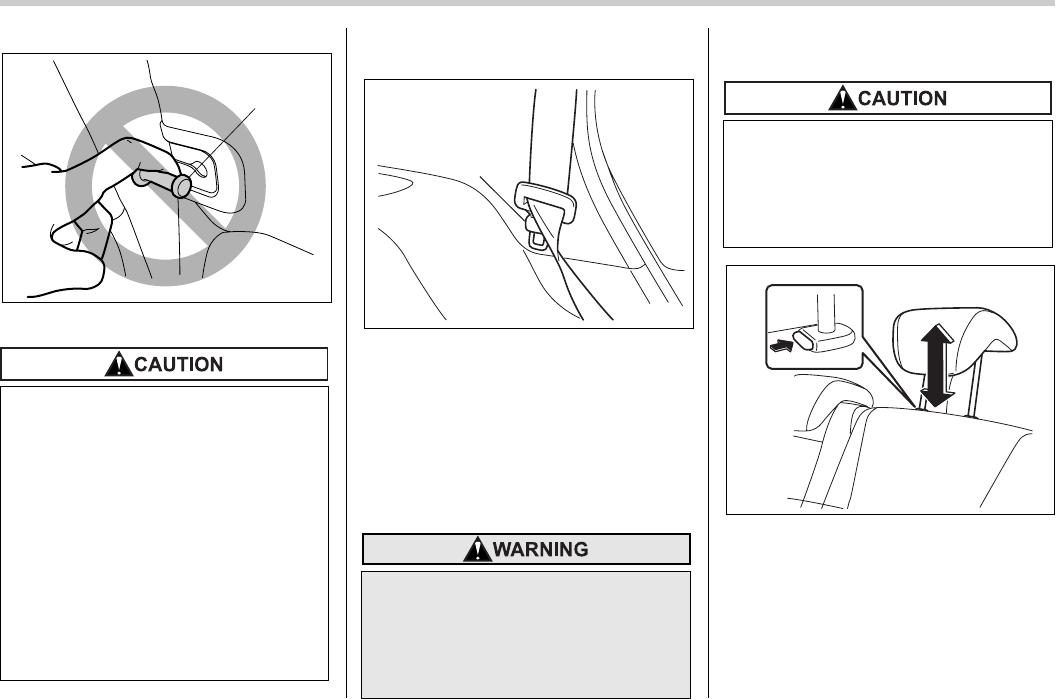 CAUTION

WARNING

CAUTION