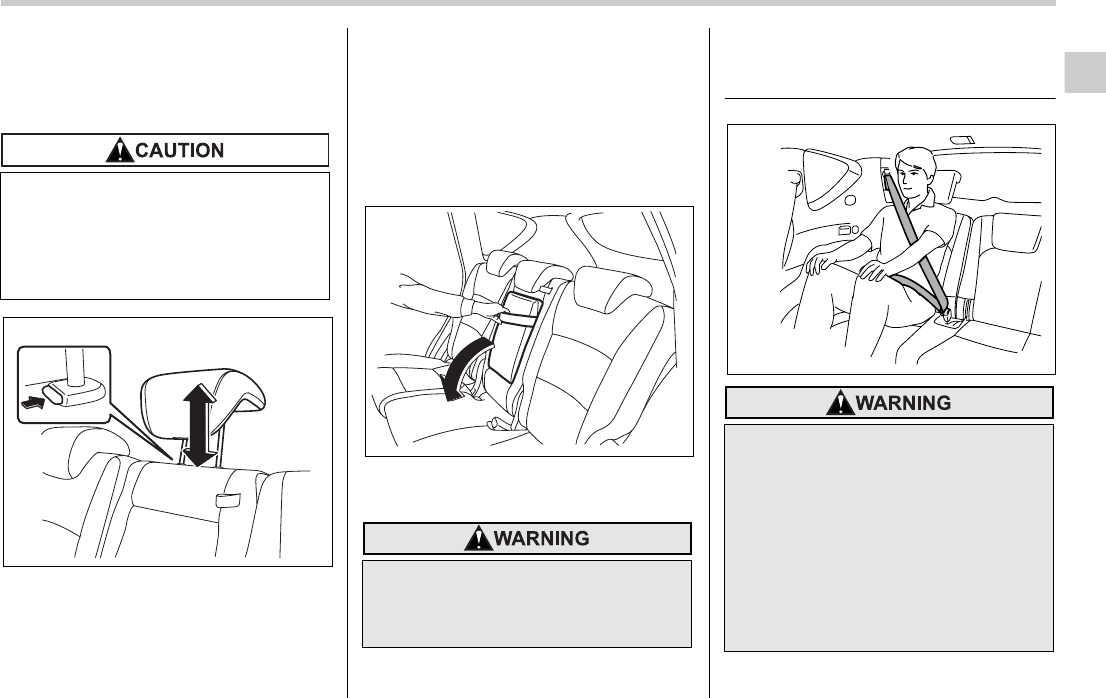 CAUTION

WARNING

WARNING