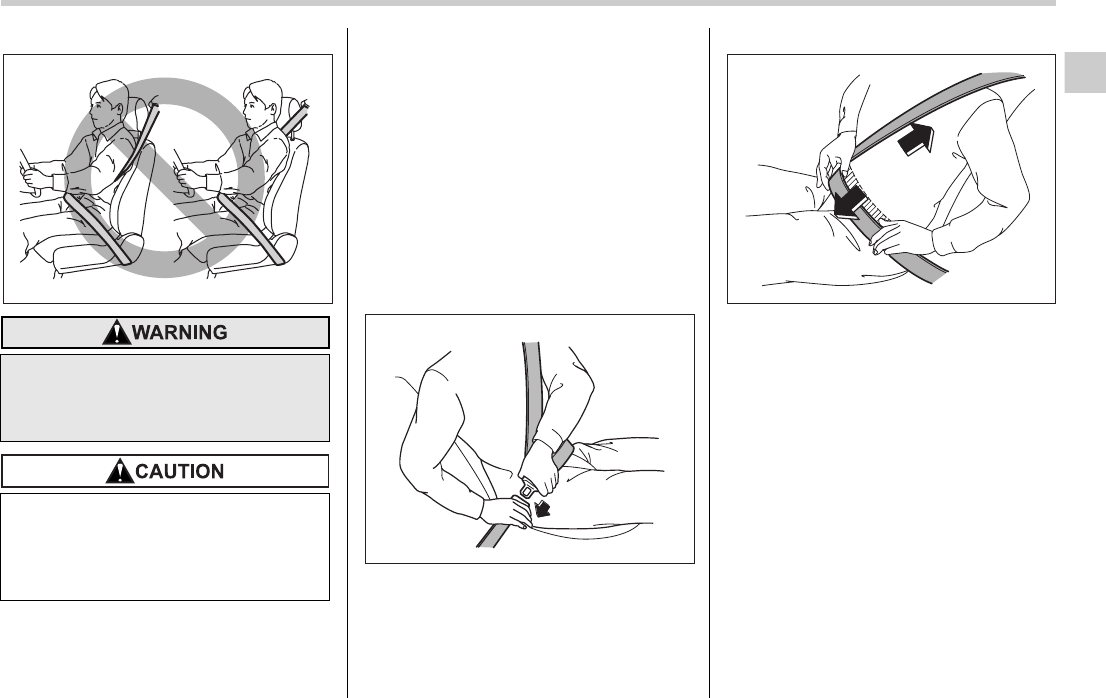 WARNING

CAUTION