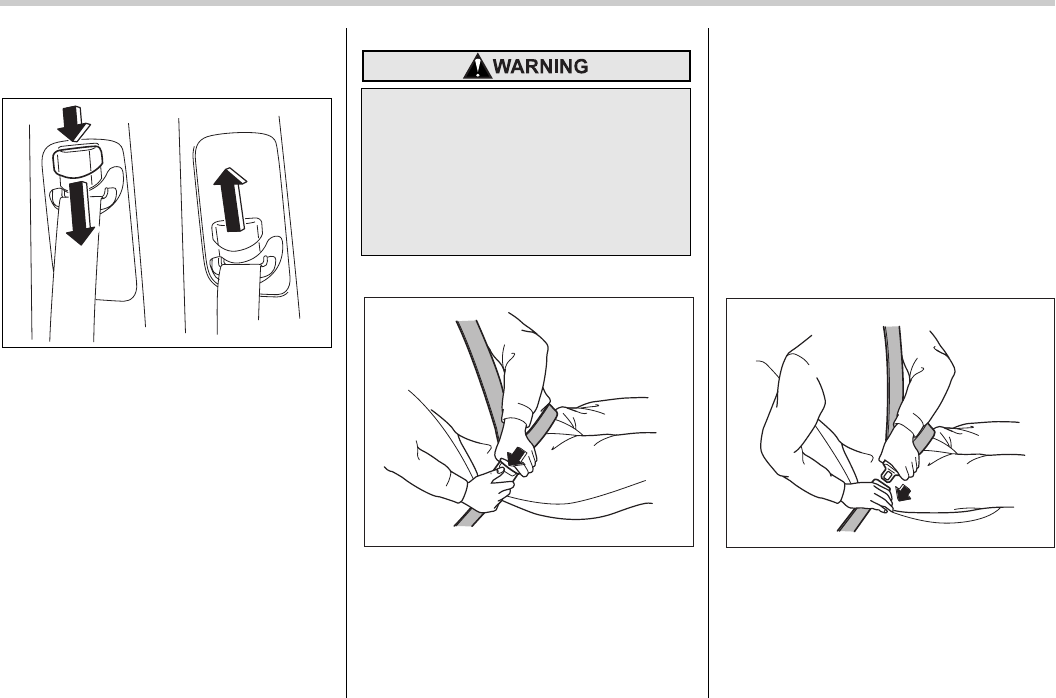 WARNING