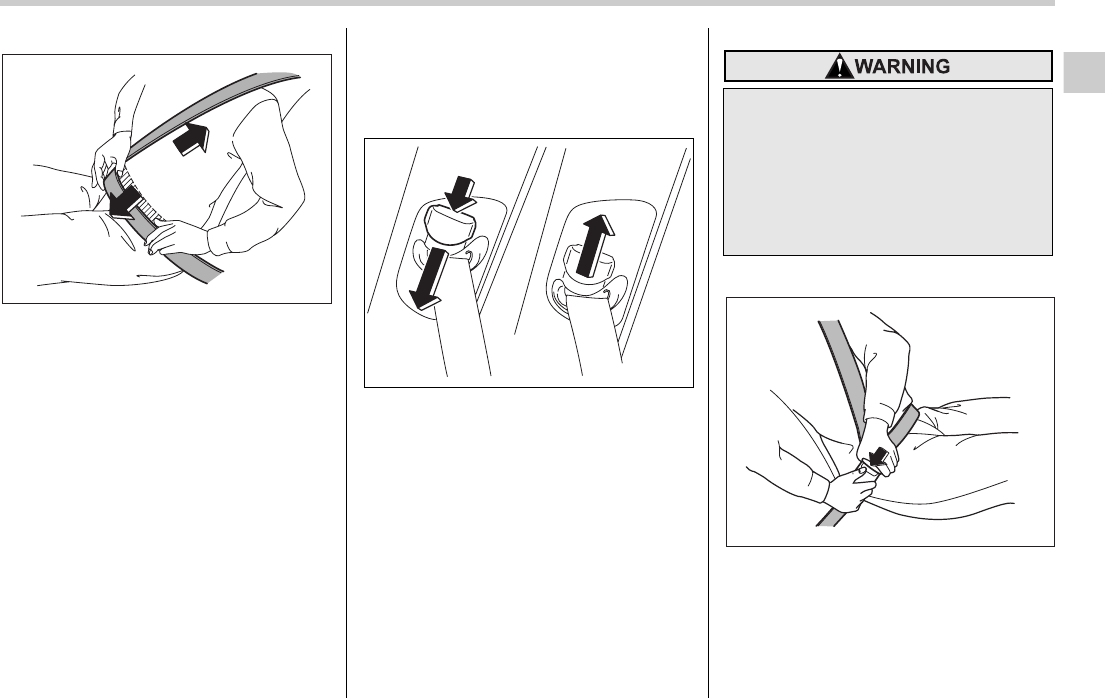 WARNING