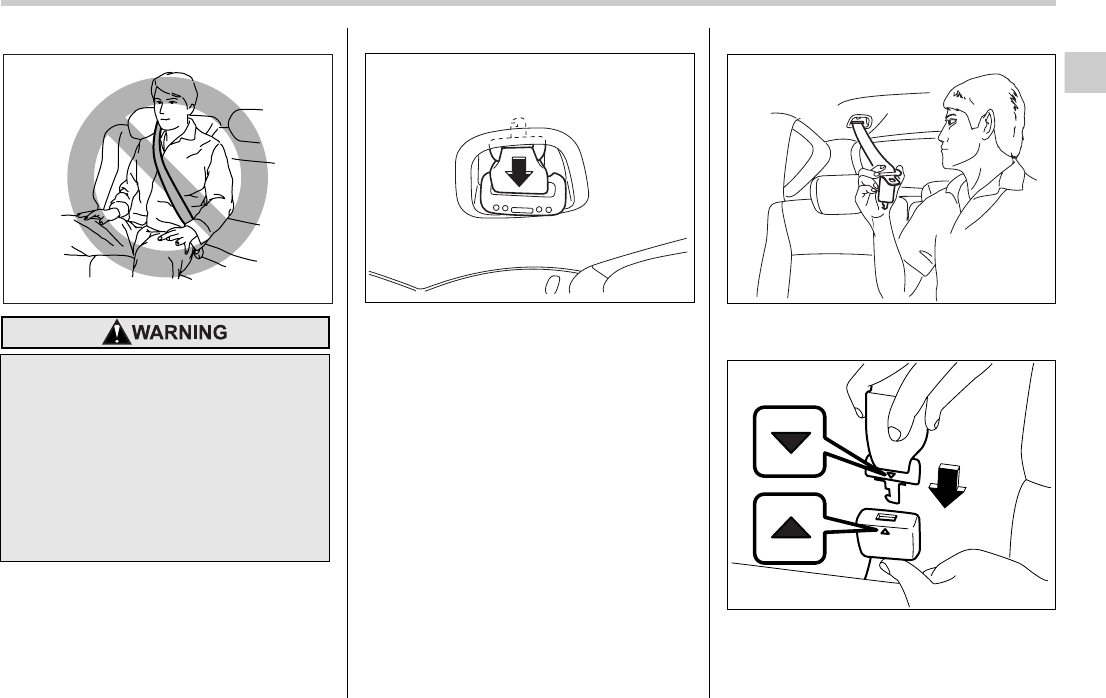 WARNING