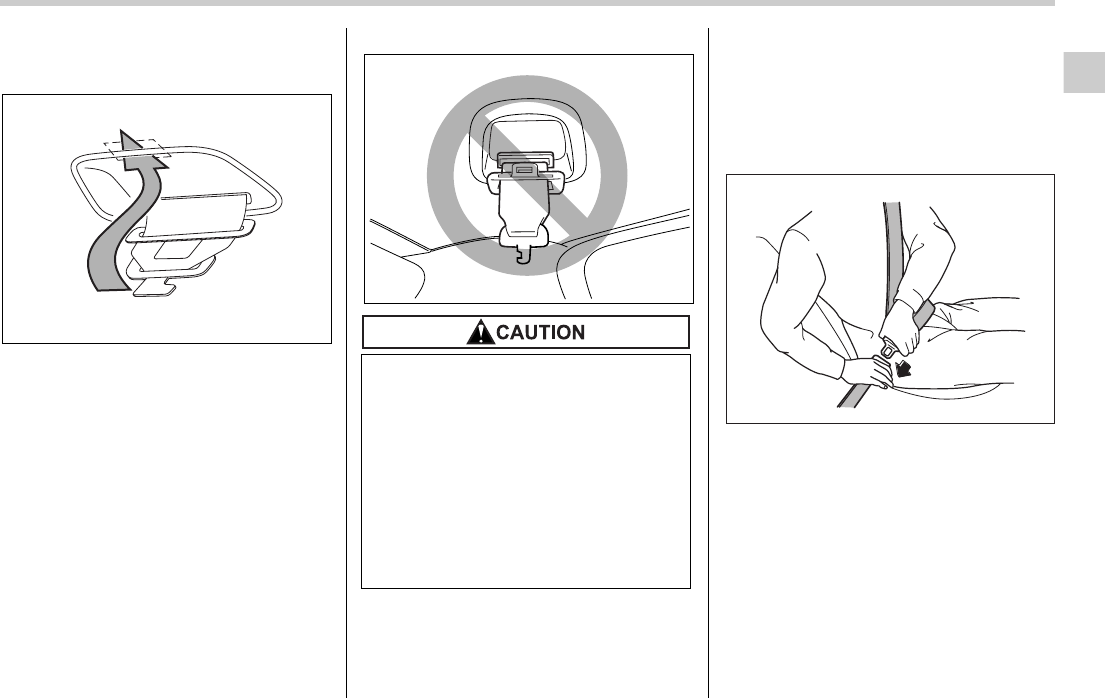 CAUTION