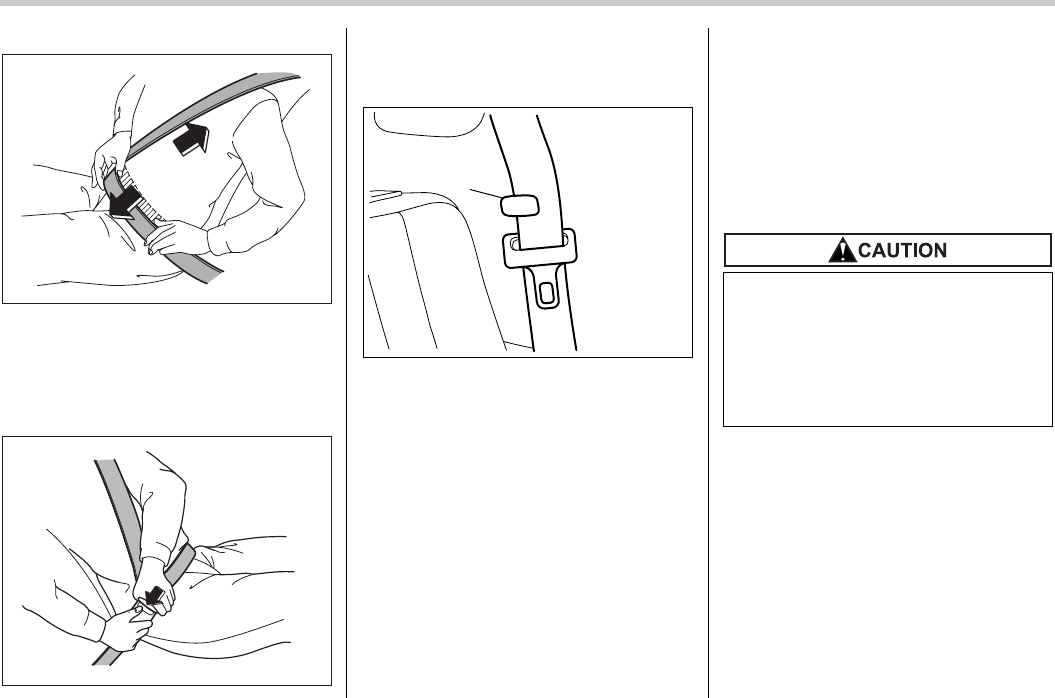 CAUTION