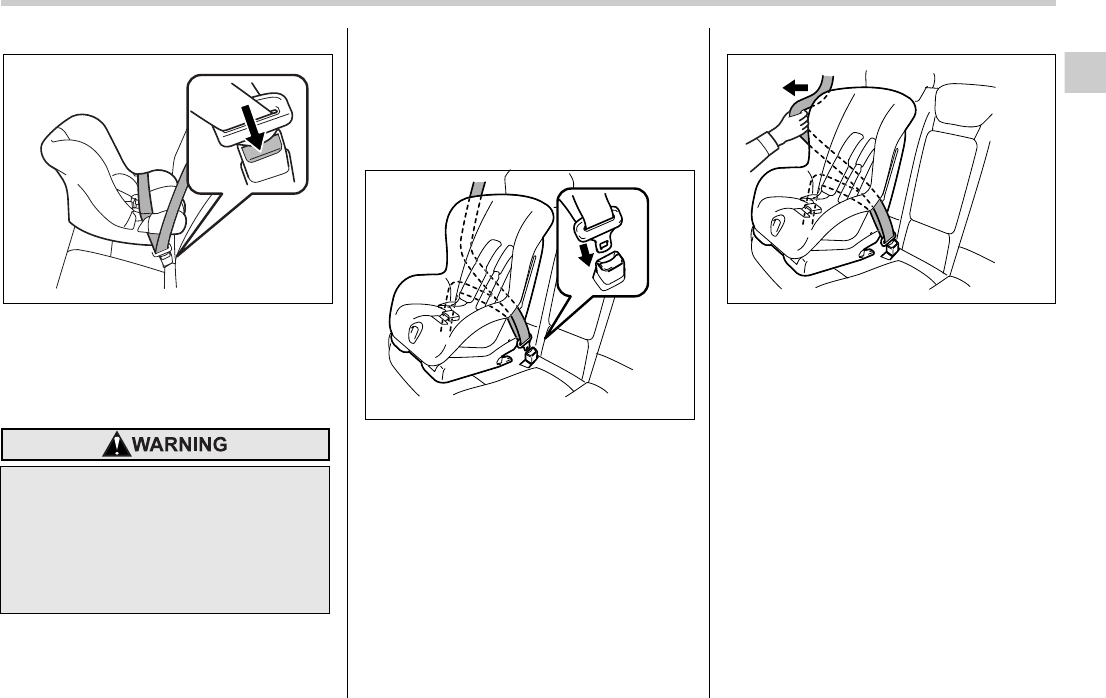 WARNING