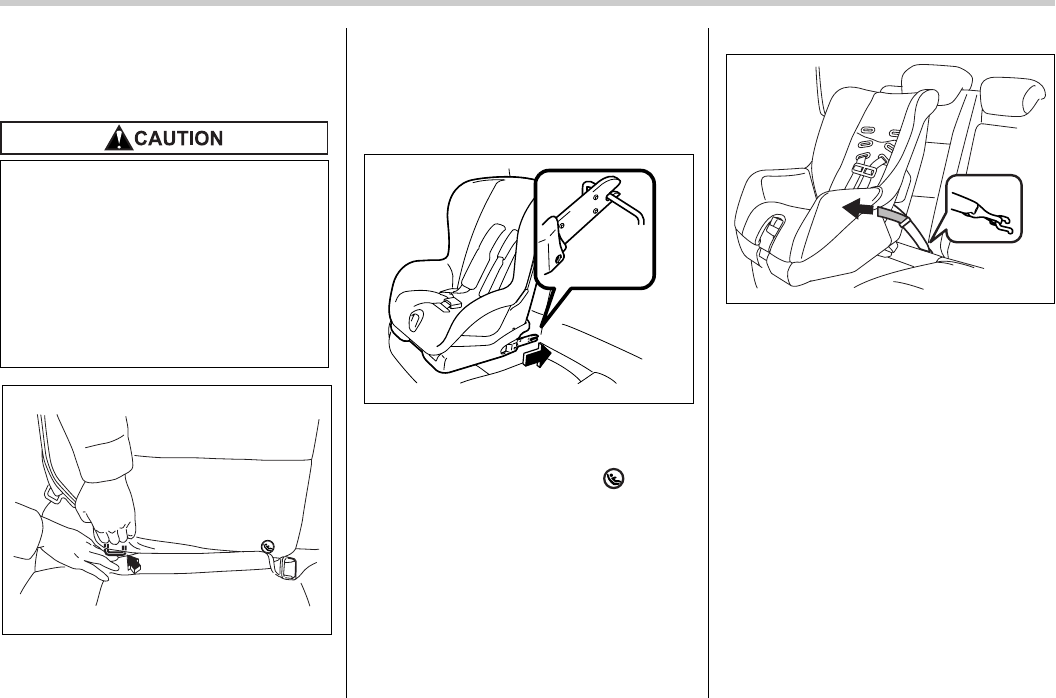 CAUTION