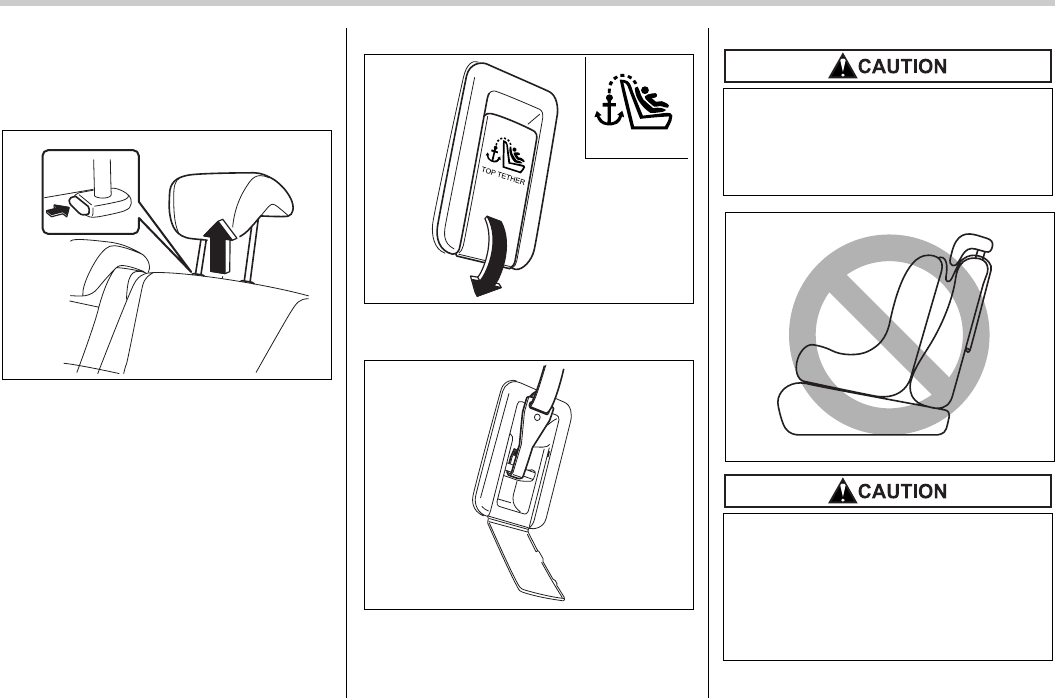 TOP TETHER

CAUTION

CAUTION