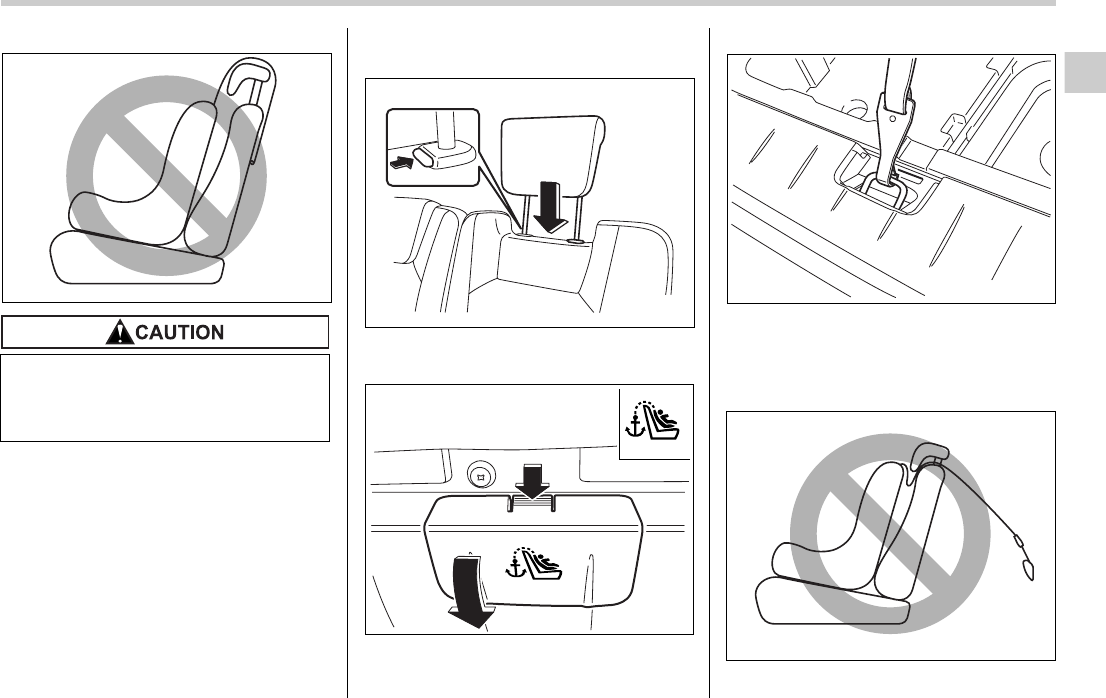 CAUTION