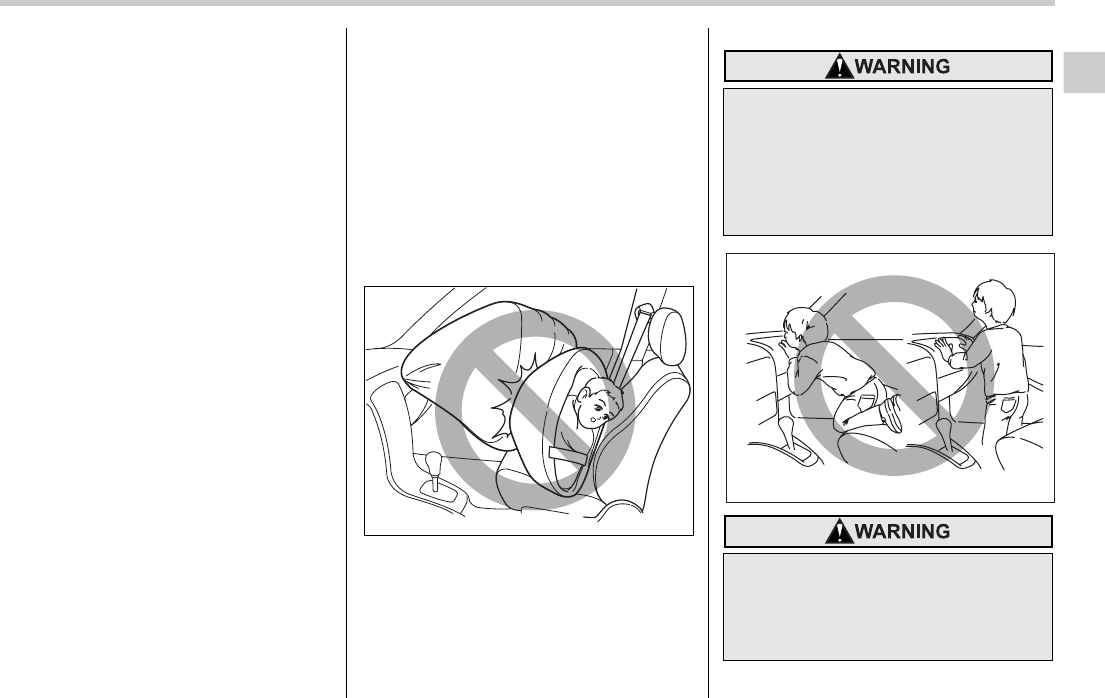 WARNING

WARNING