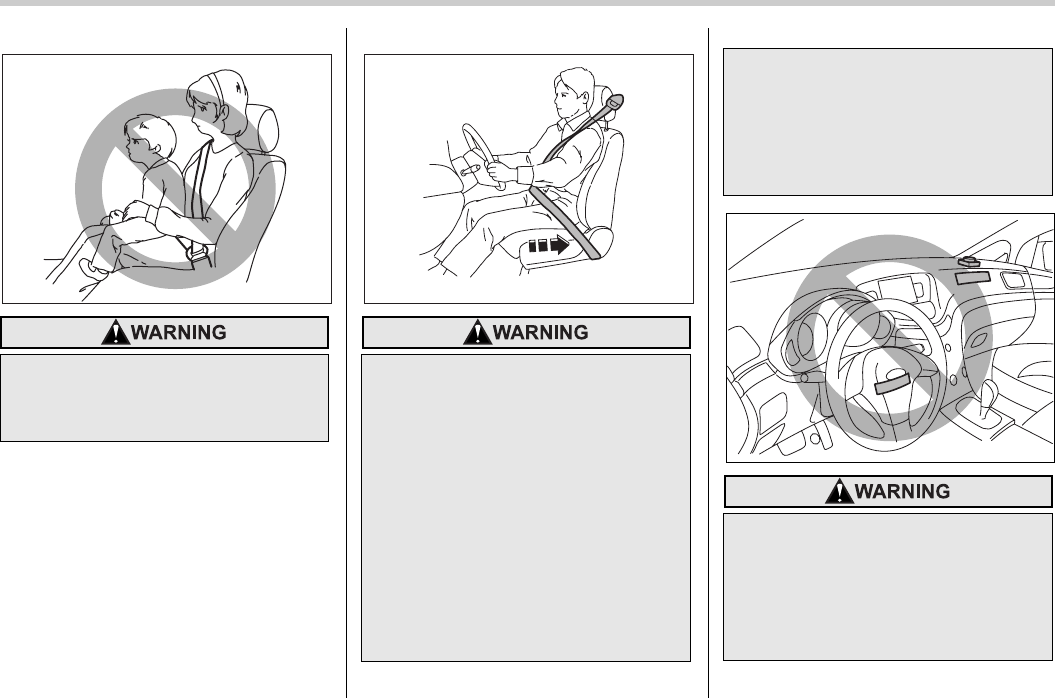 WARNING

WARNING

WARNING