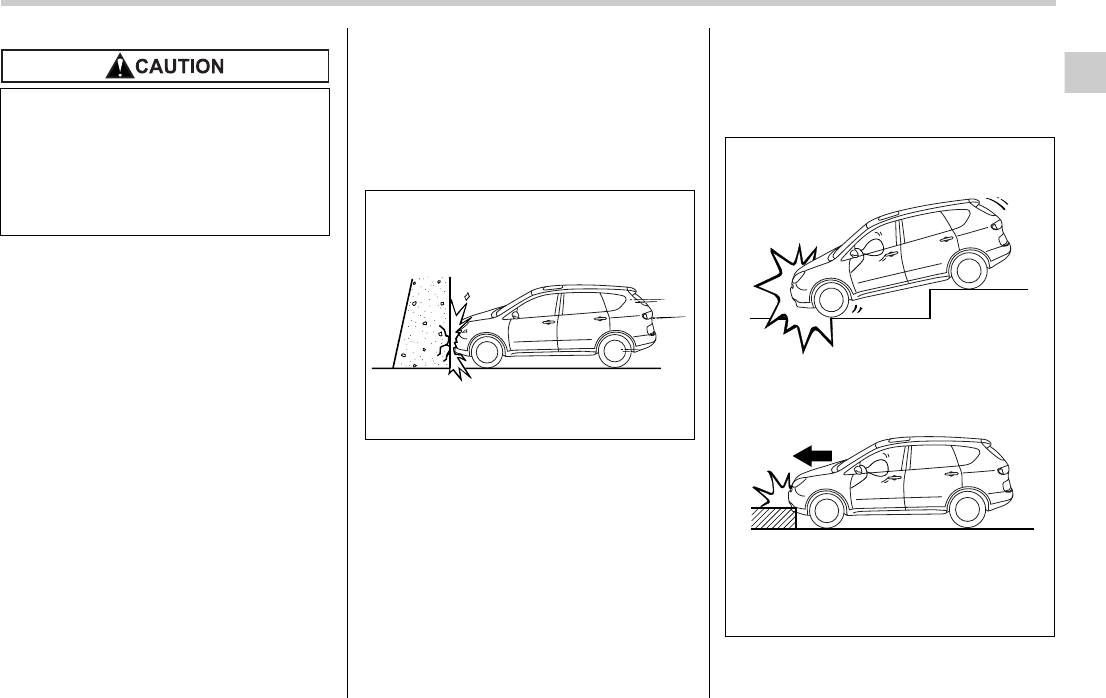 CAUTION