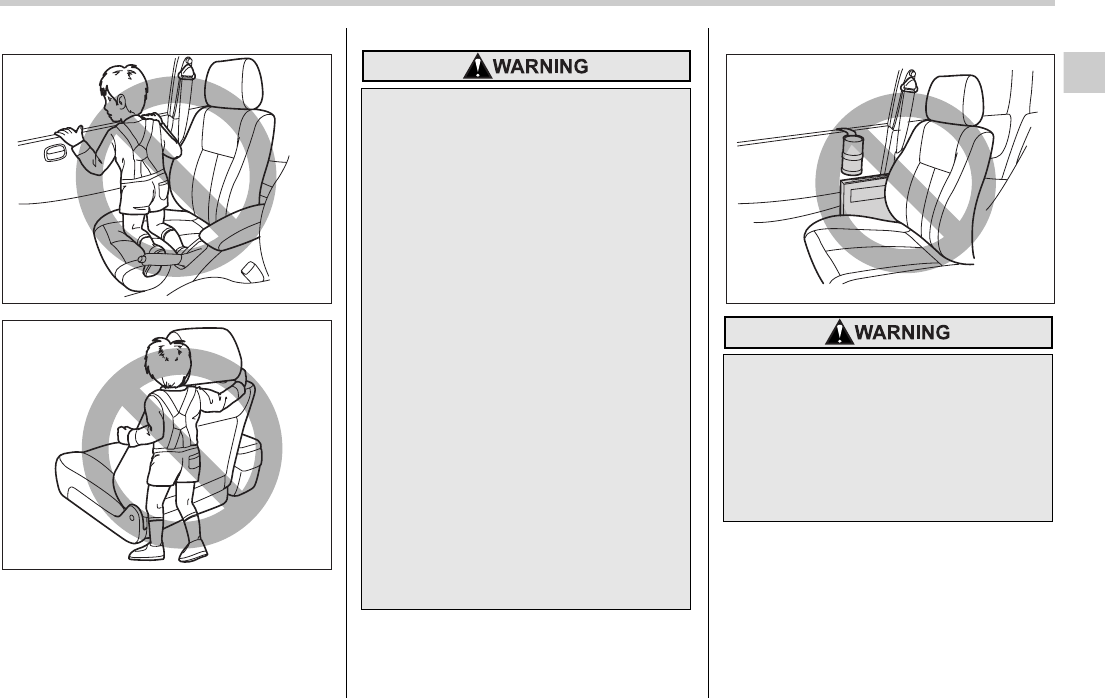 WARNING

WARNING