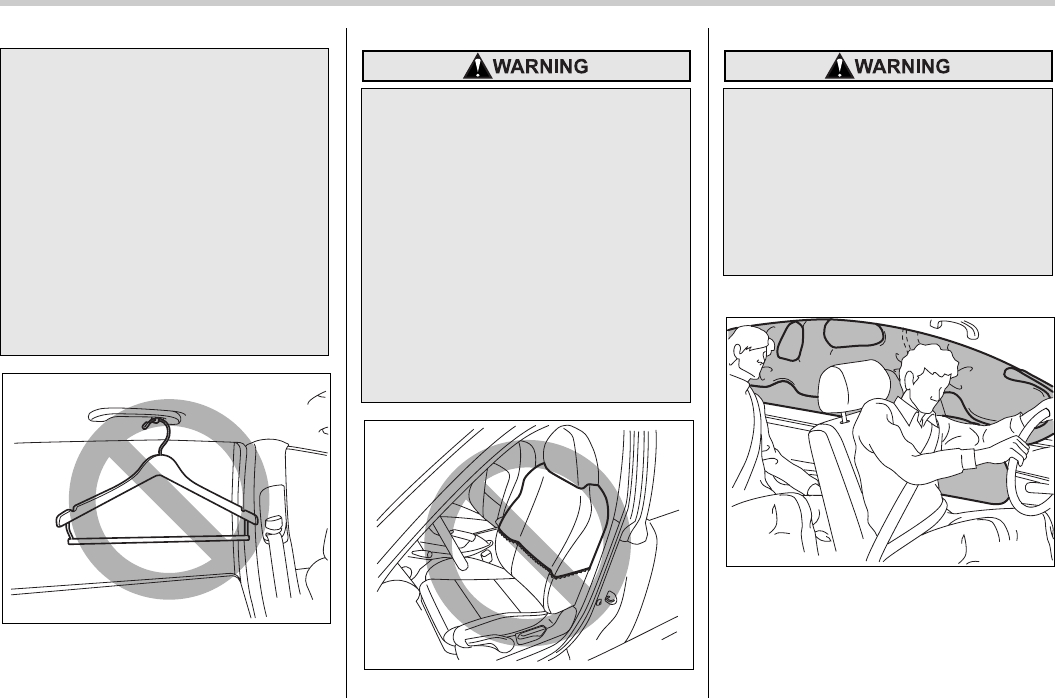 WARNING

WARNING