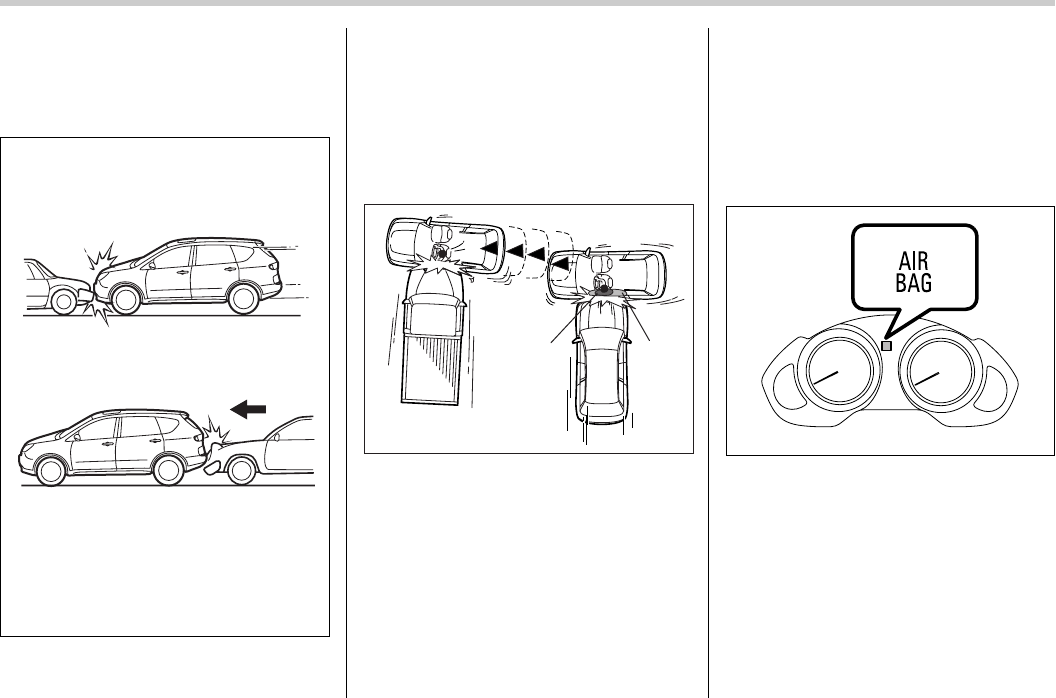 AIR
BAG