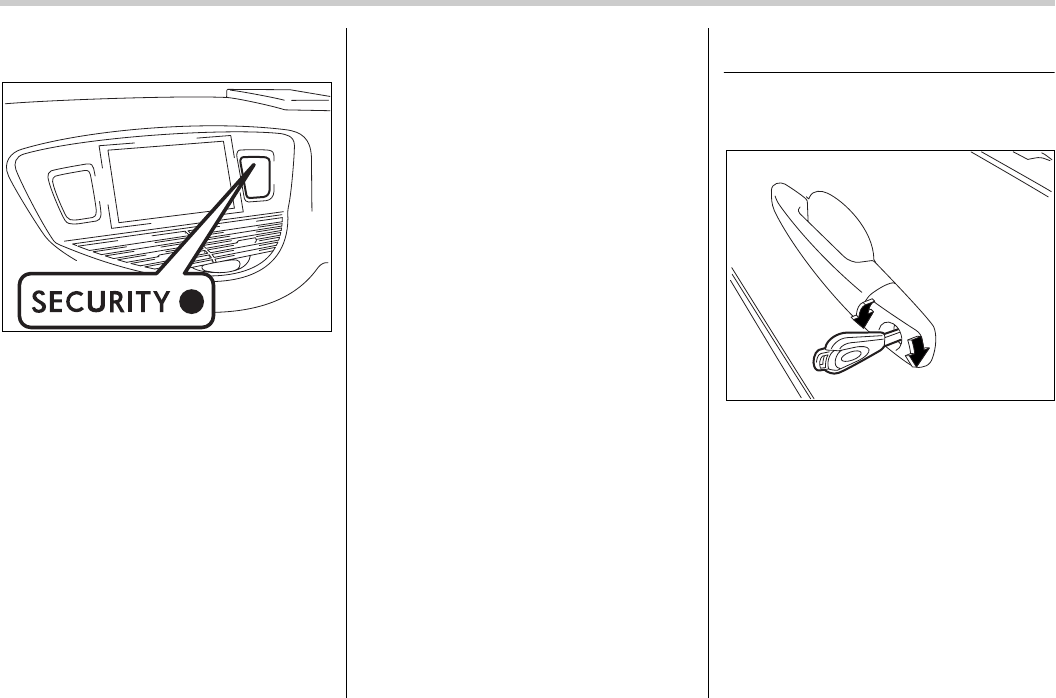 SECURITY