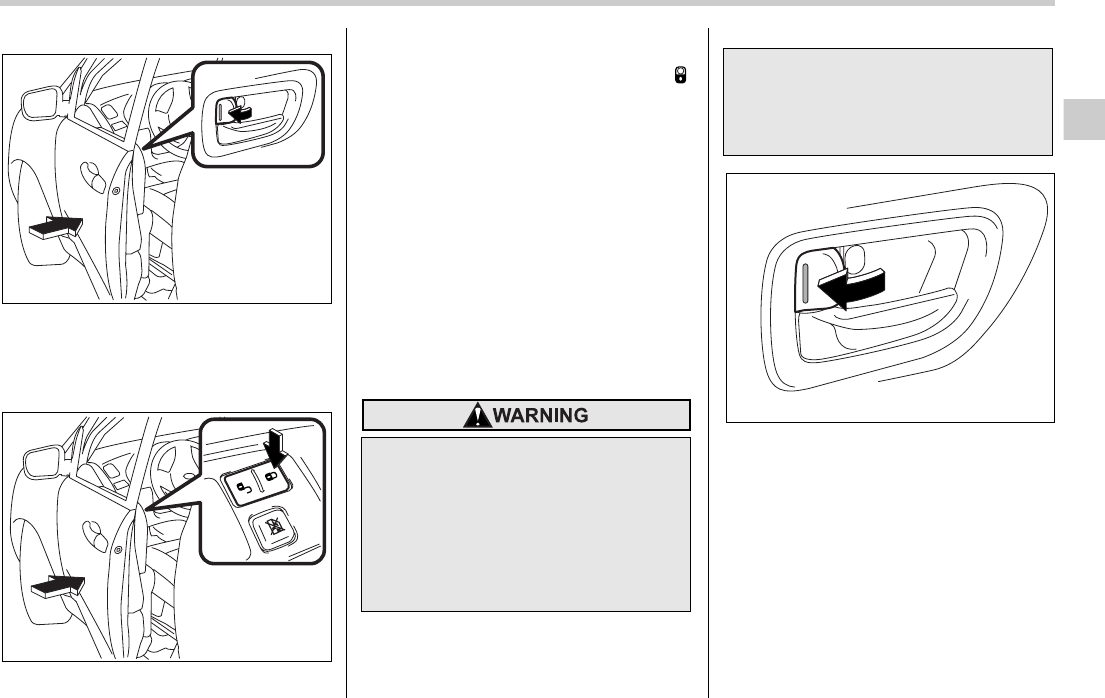 WARNING