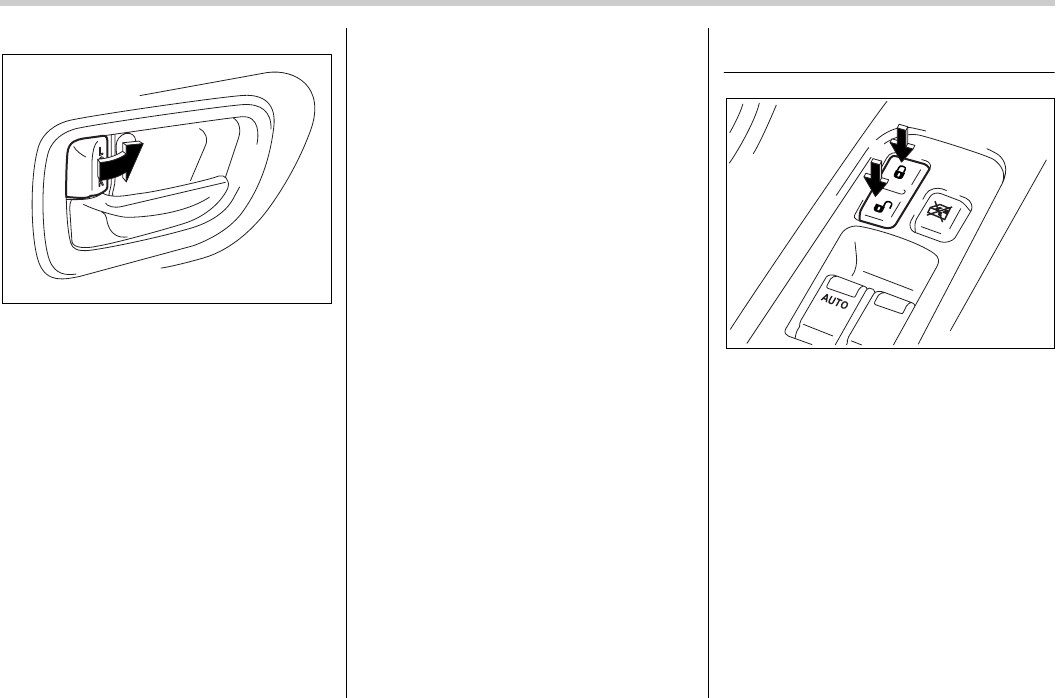 AUTO