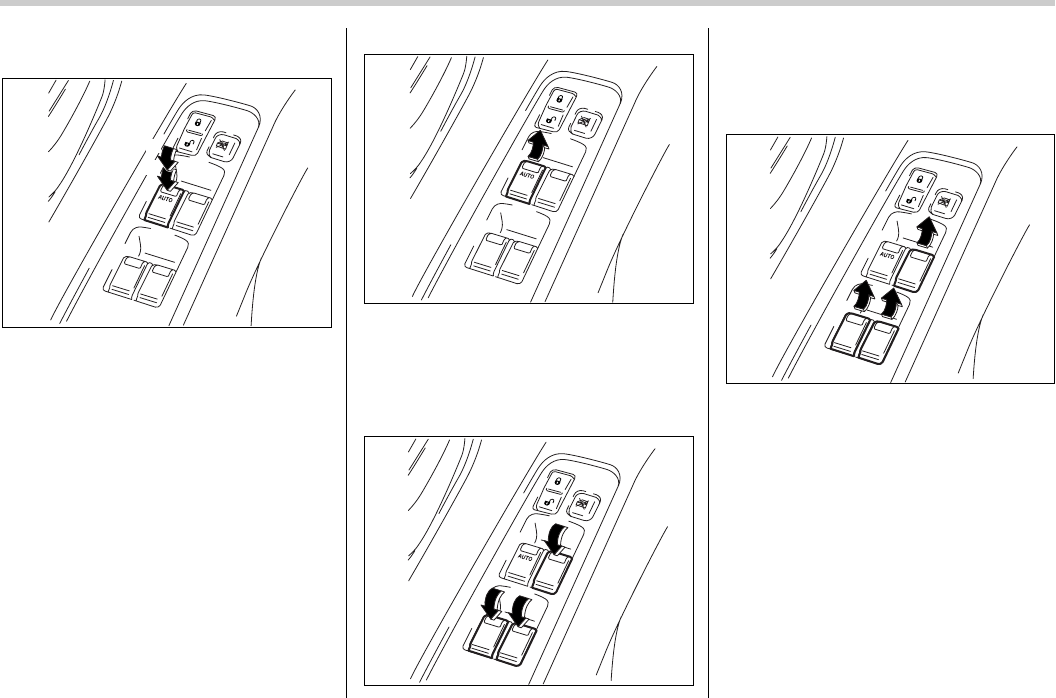 AUTO

AUTO

AUTO

AUTO