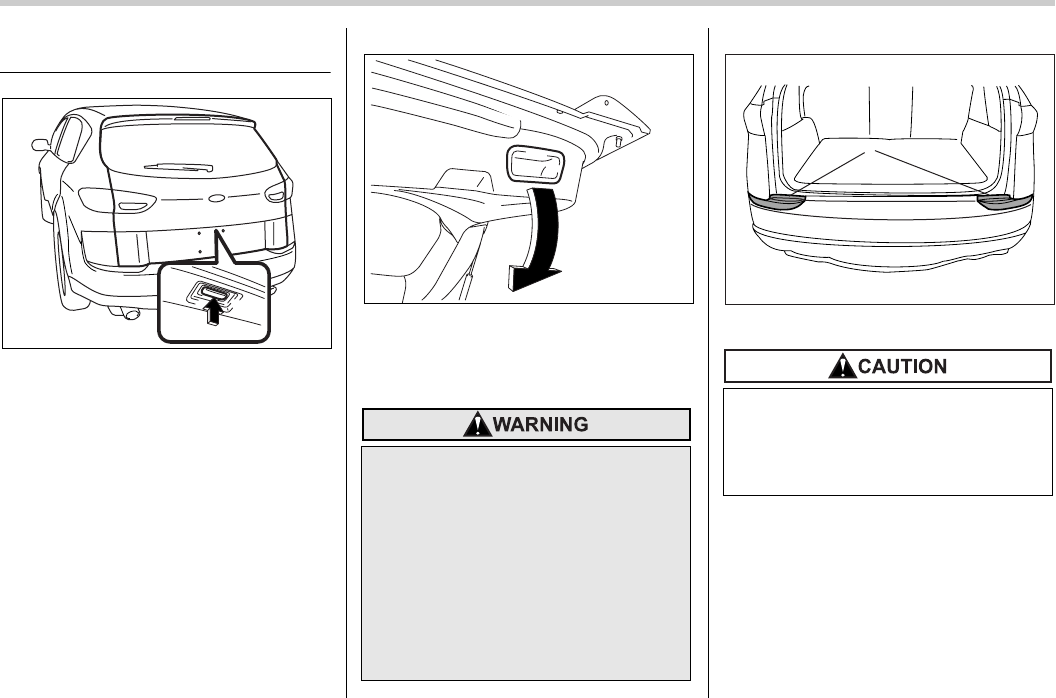 WARNING

CAUTION