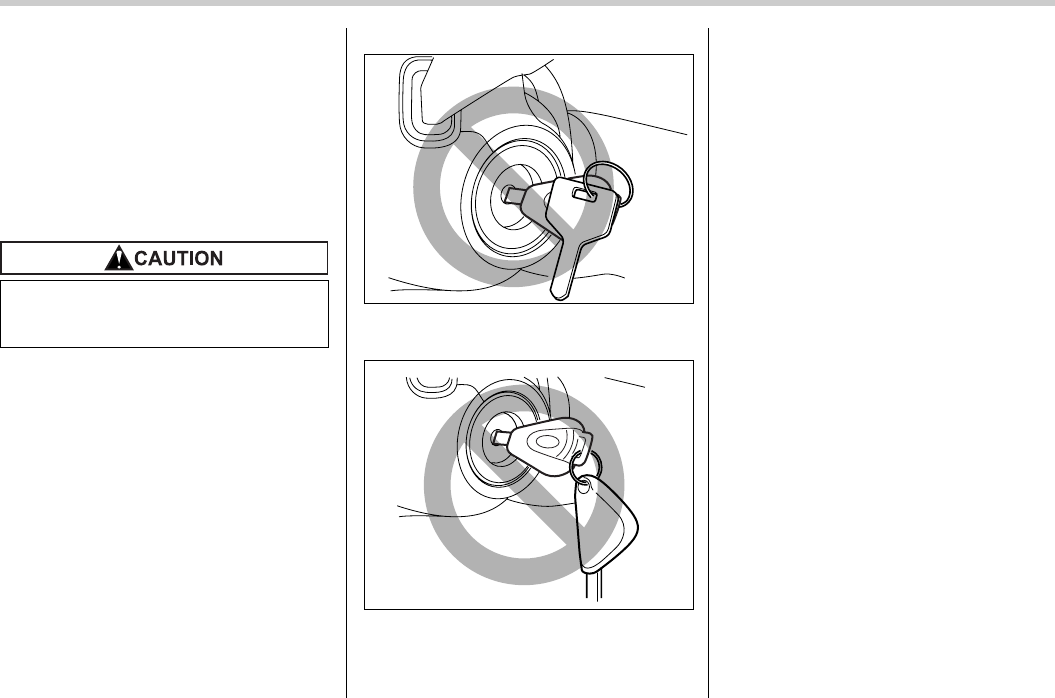 CAUTION