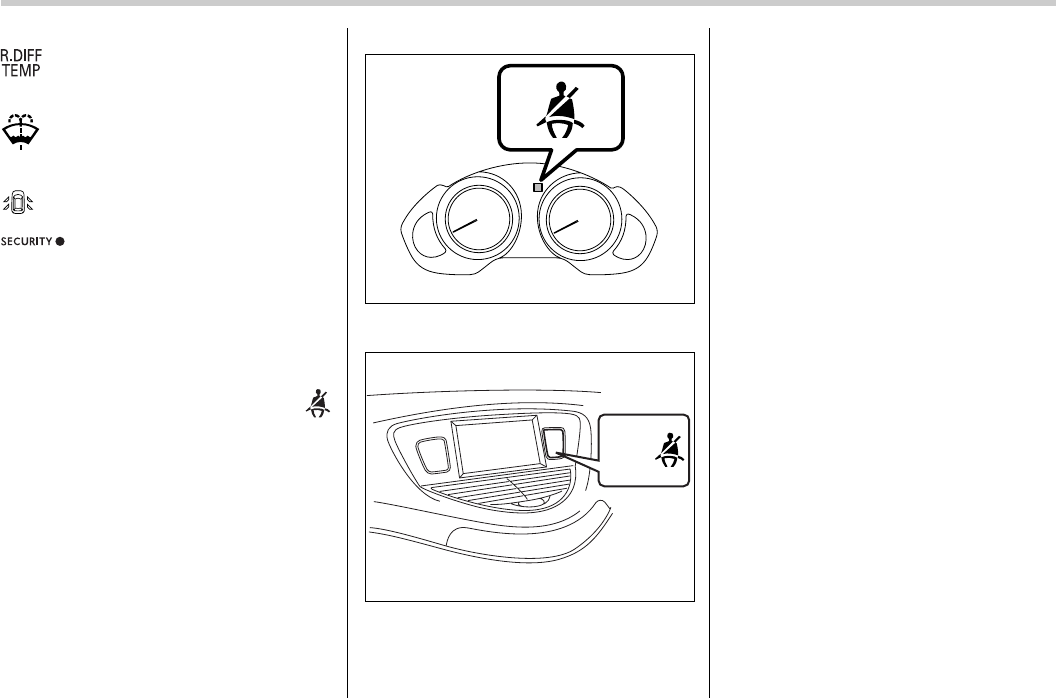 R.DIFF
TEMP

SECURITY