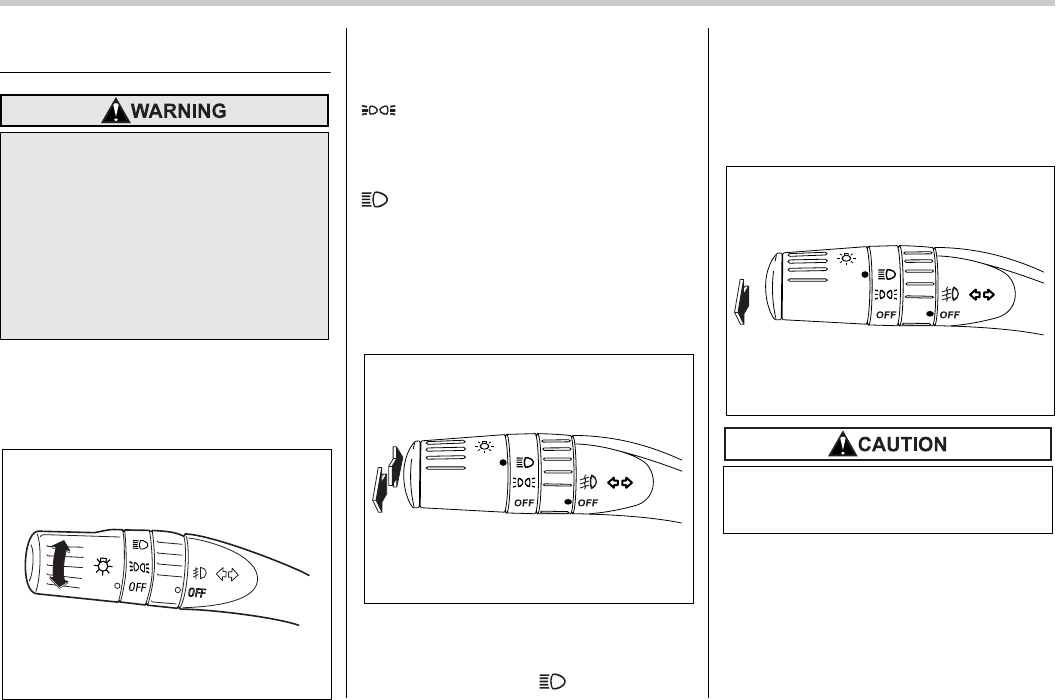 WARNING

OFF

OFF

OFF

OFF

OFF

OFF

CAUTION