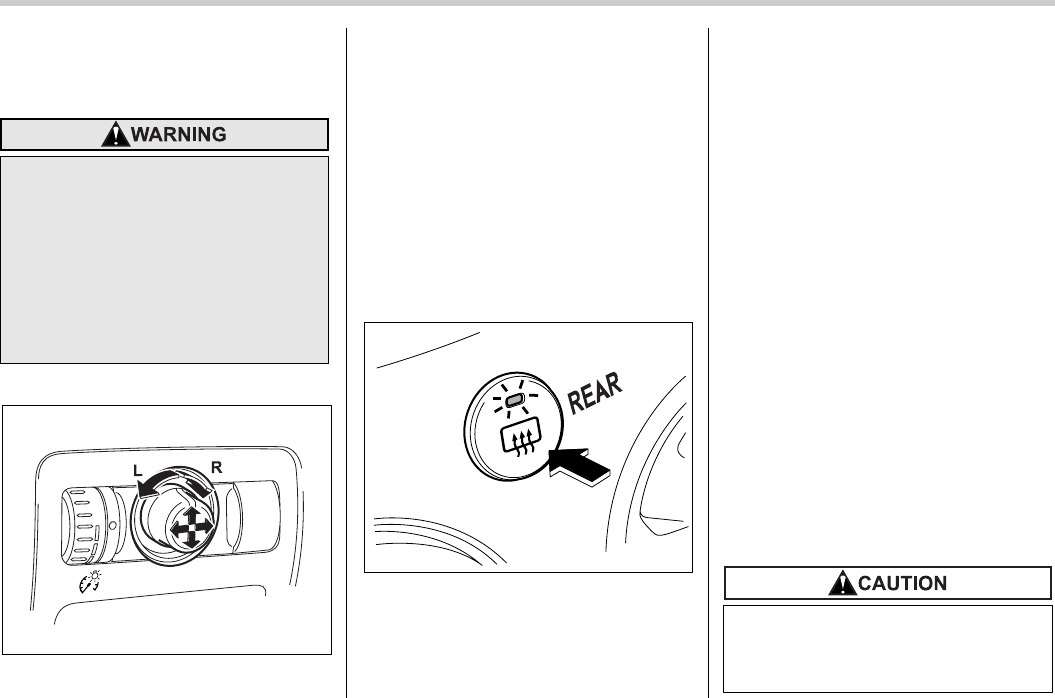 WARNING

L R

REAR

CAUTION