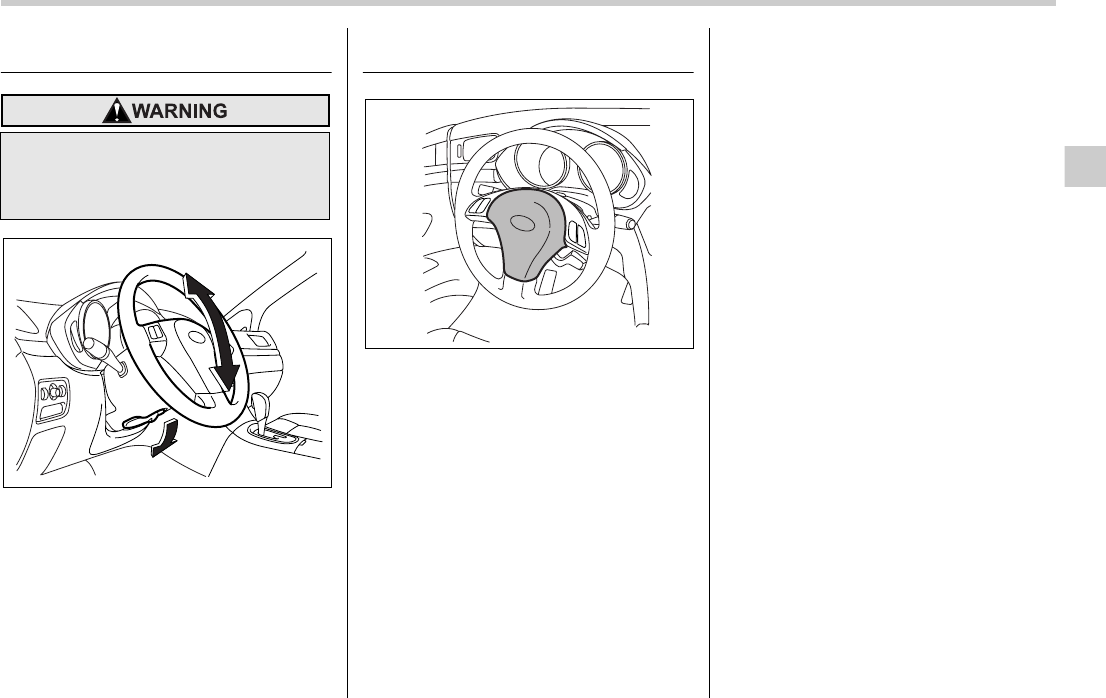 WARNING