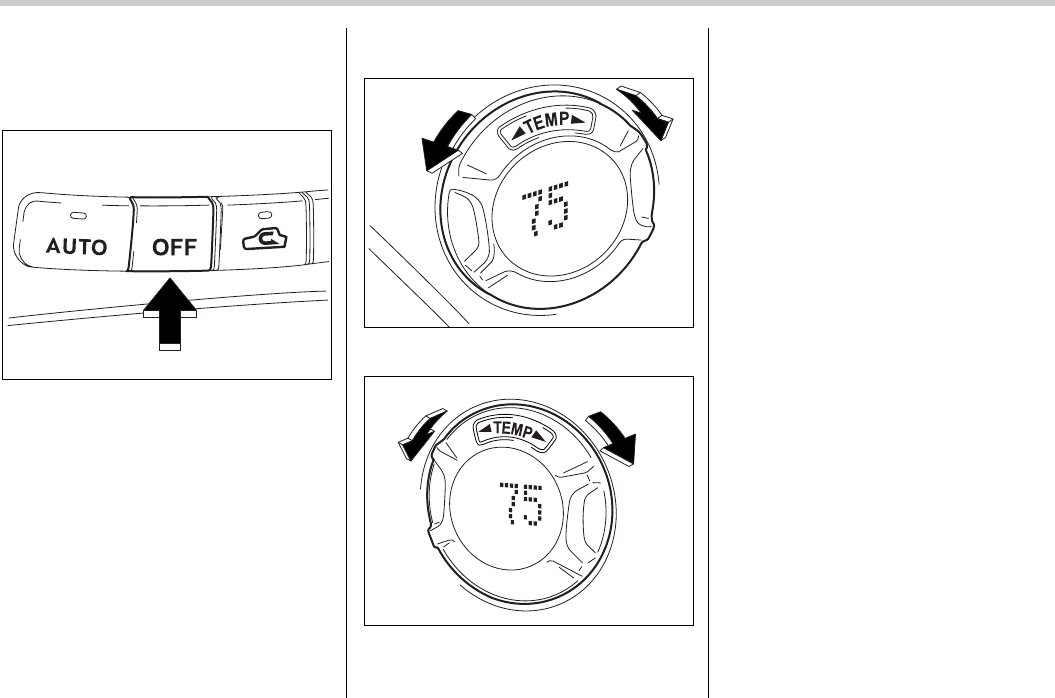 AUTO OFF

TEMP
75

TEMP
75