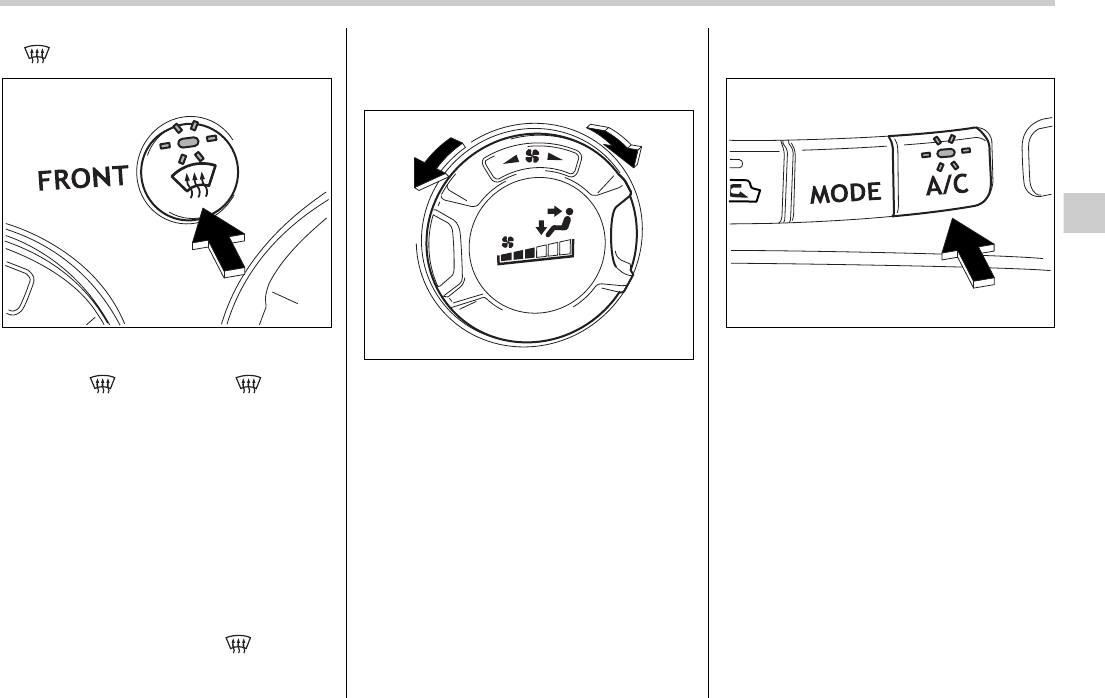 FRONT

MODE

A/C