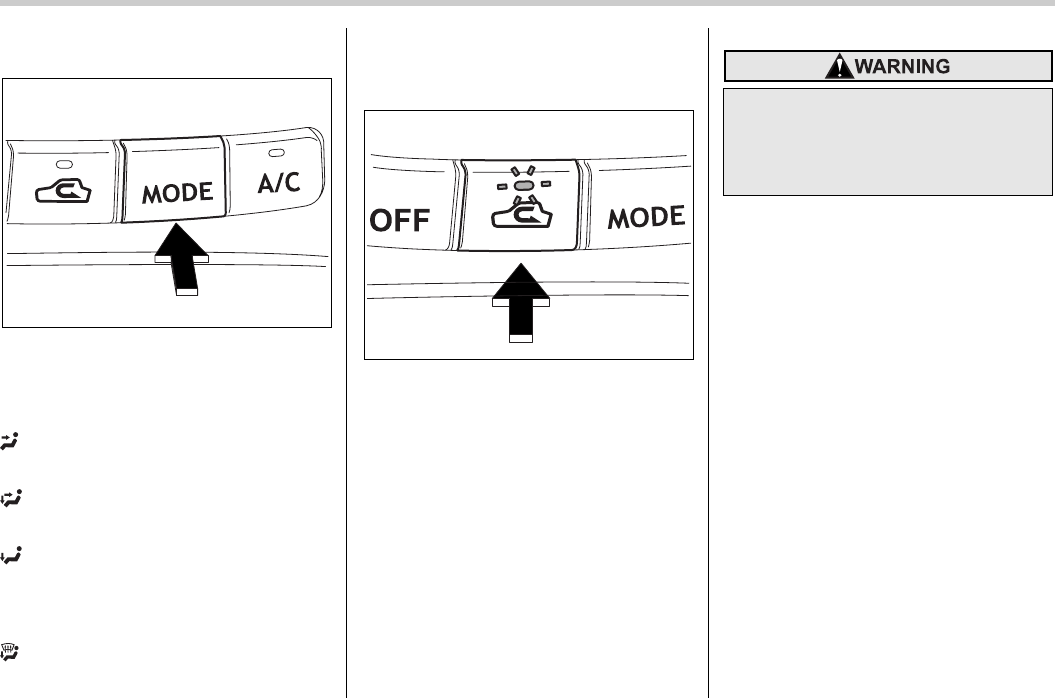 MODE

A/C

OFF

MODE

WARNING