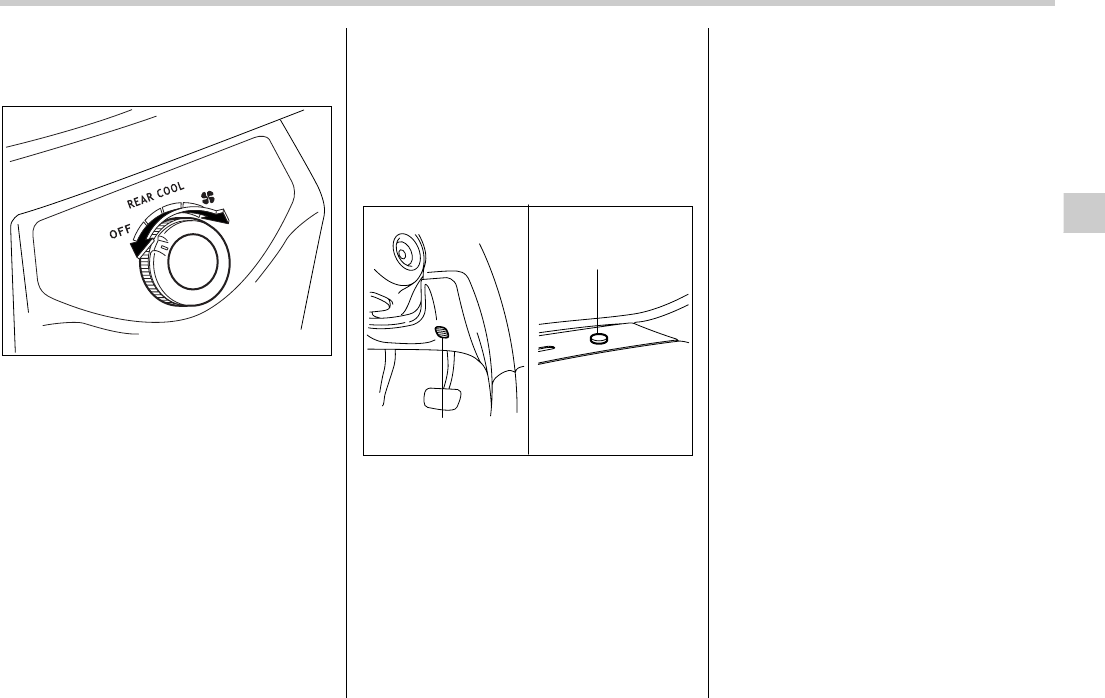 REAR COOL
OFF