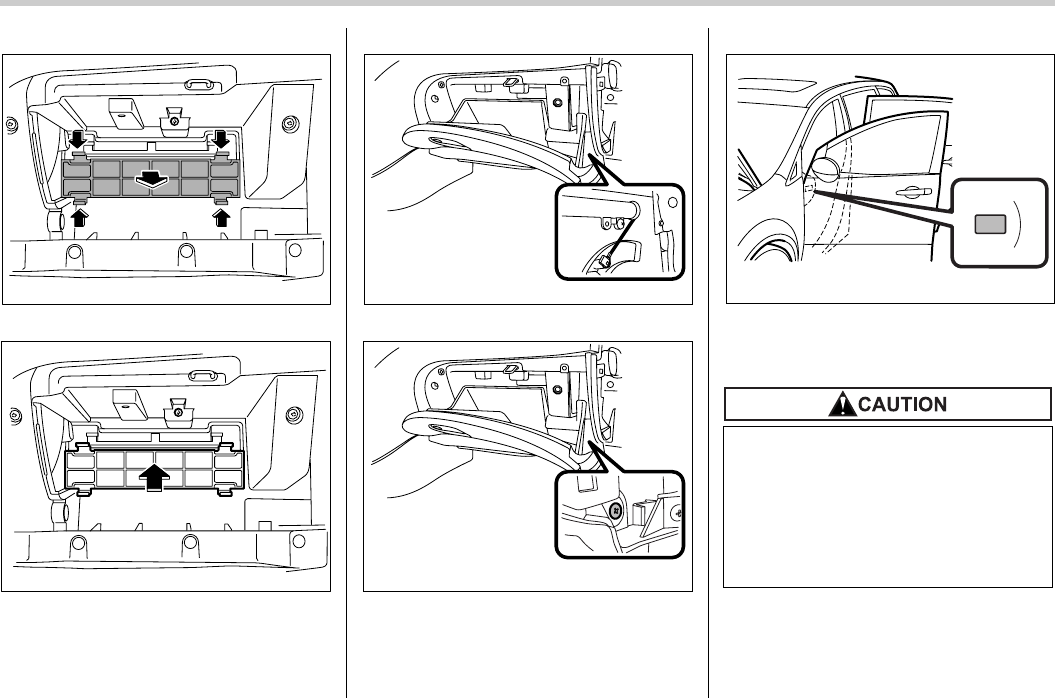 CAUTION