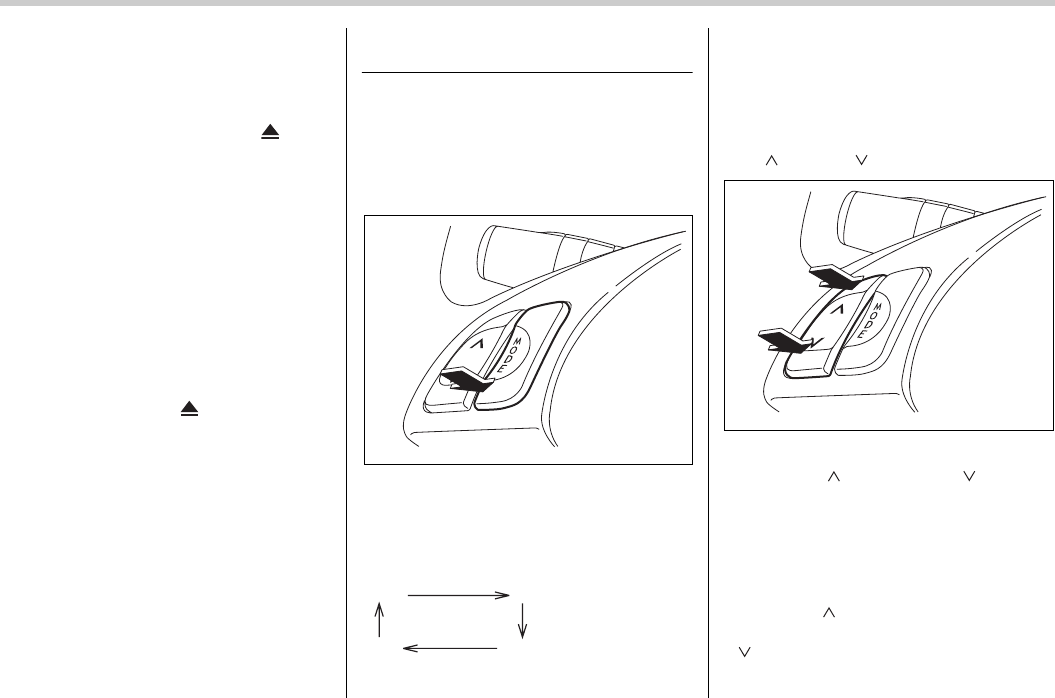 MODE

MODE