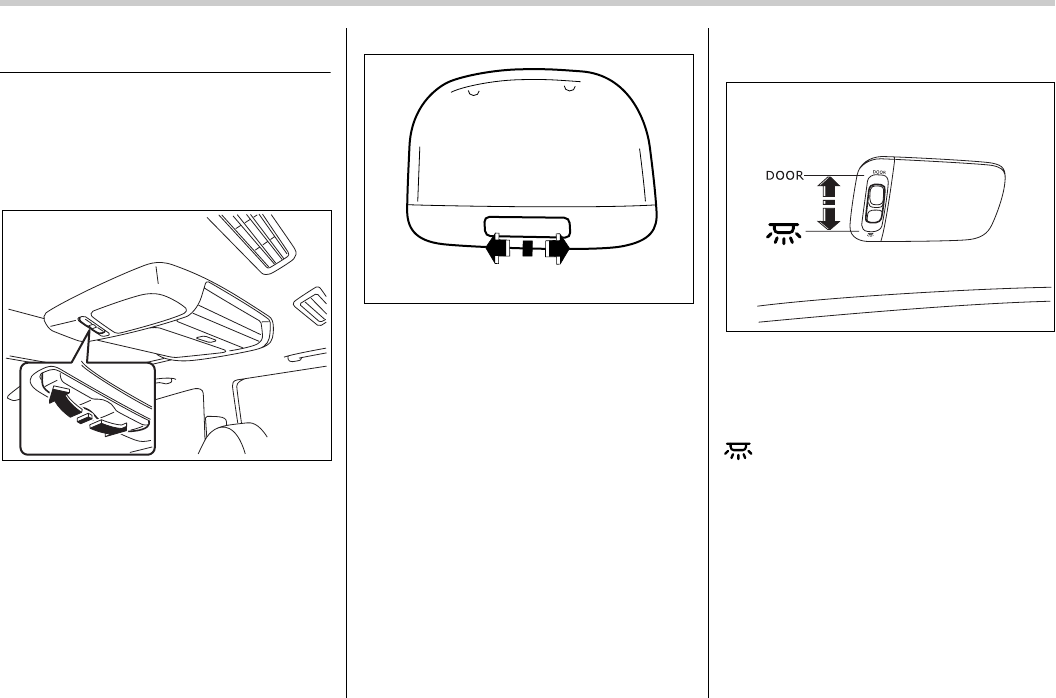 DOOR

DOOR