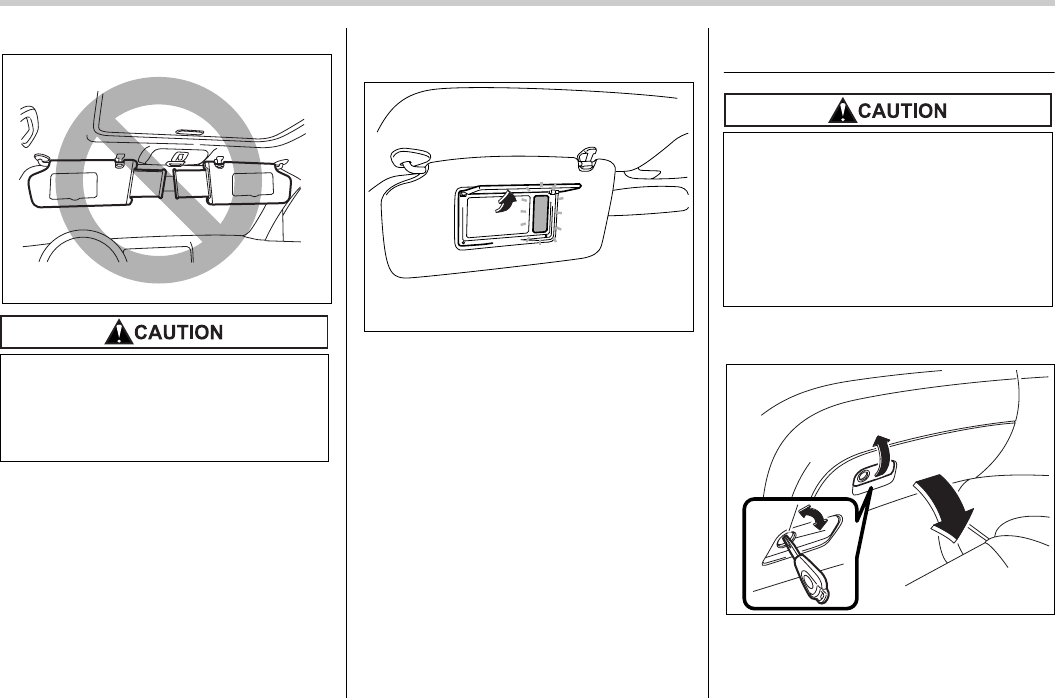 CAUTION

CAUTION