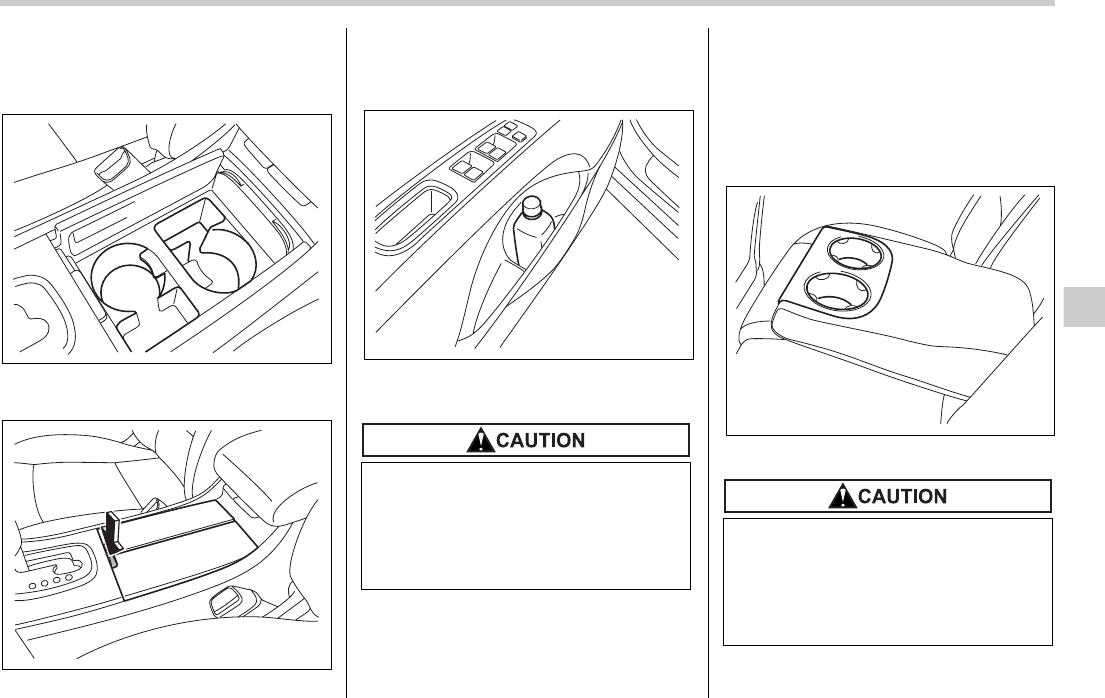 CAUTION

CAUTION