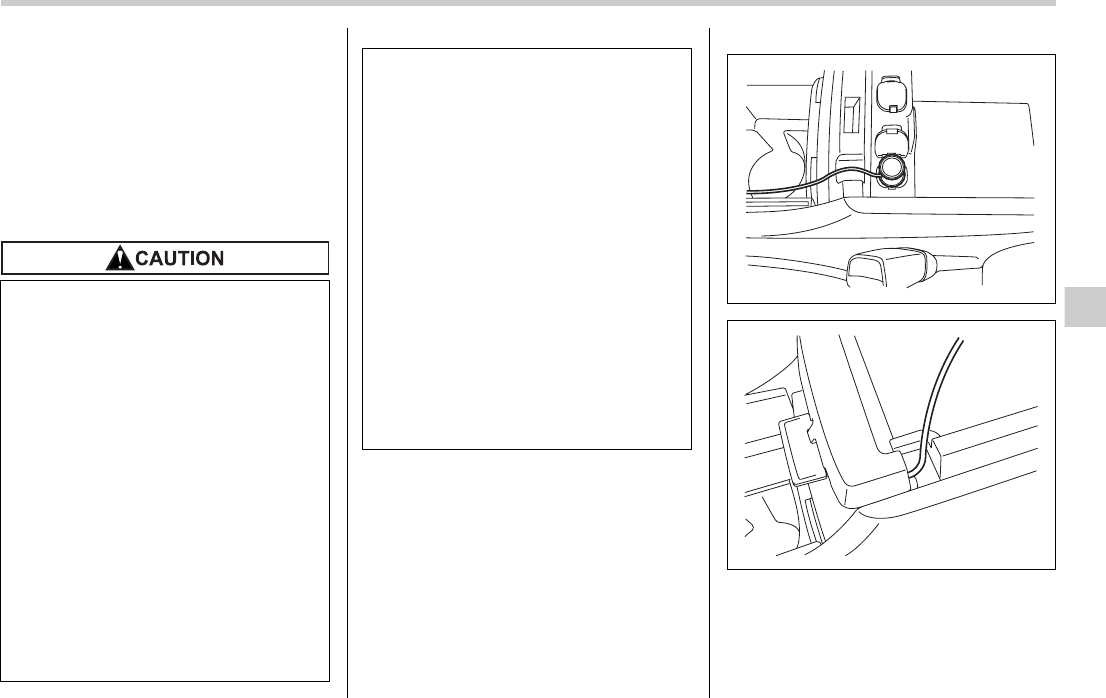 CAUTION